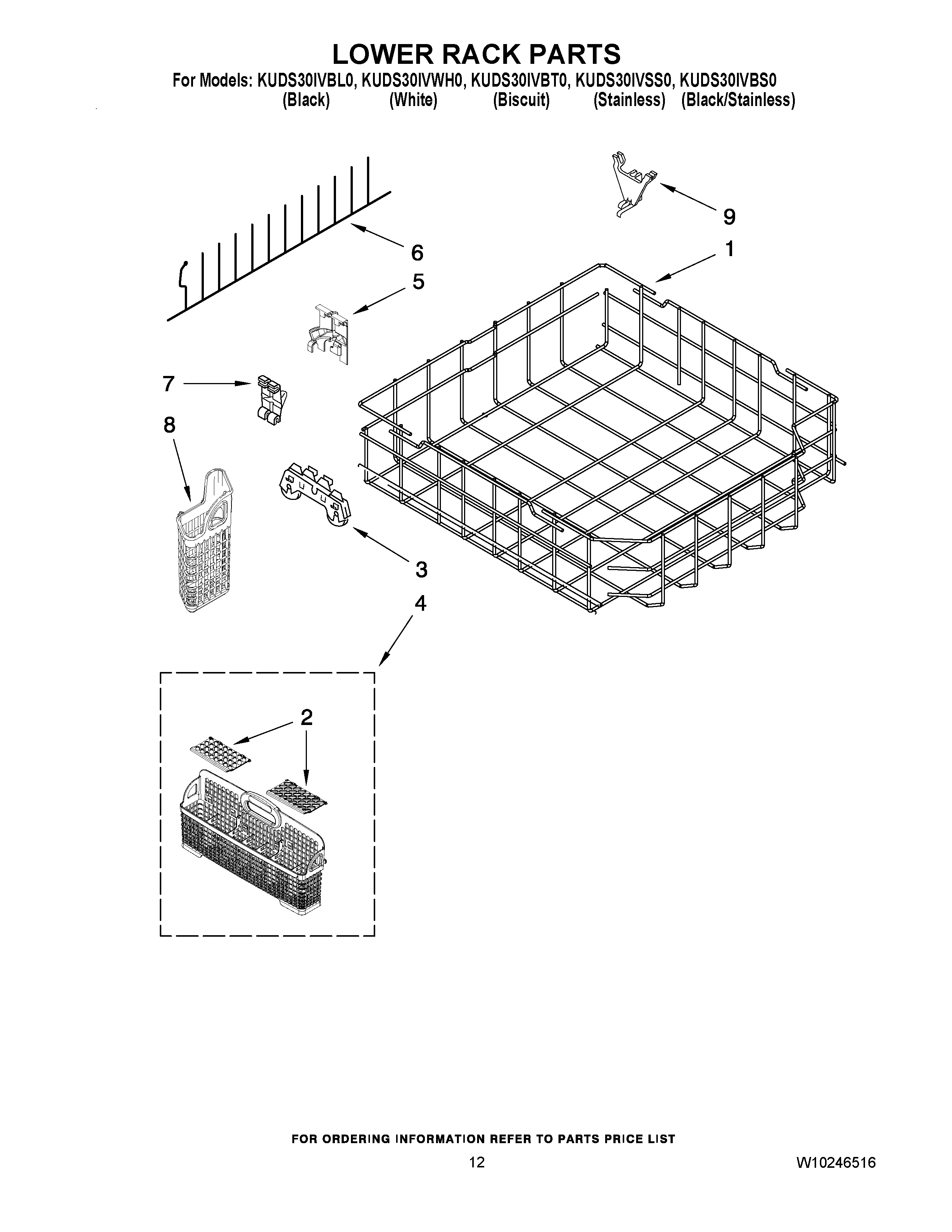 LOWER RACK PARTS

For Models: KUDS30IVBL0, KUDS30IVWH0, KUDS30IVBT0, KUDS30IVSS0, KUDS30IVBS0
(Black) (White) (Biscuit) (Stainless) (Black/Stainless)

9
6
1
5
7
8
3
4
2

FOR ORDERING INFORMATION REFER TO PARTS PRICE LIST

12

W10246516