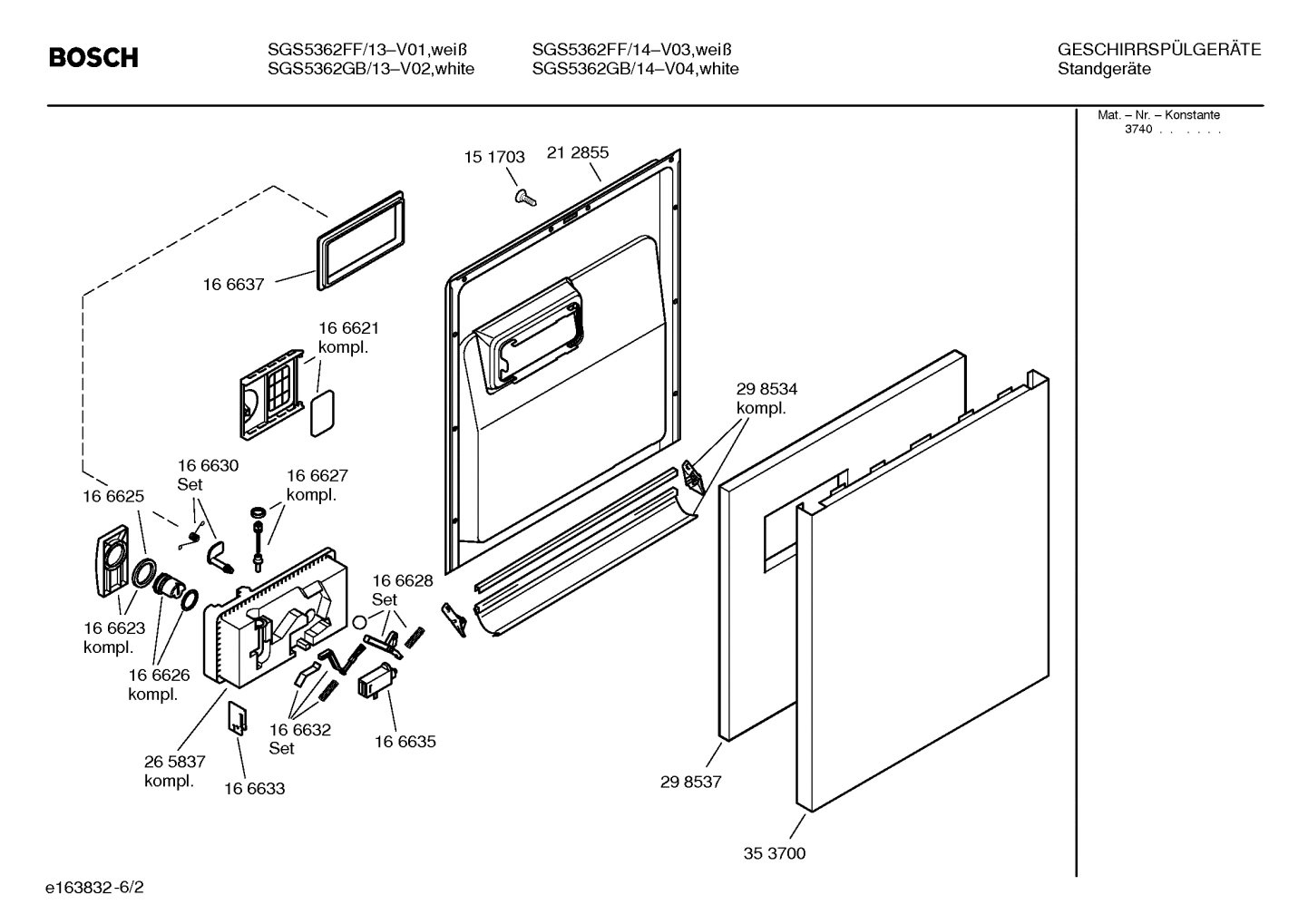 BOSCH

SGS5362FF/13–V01,weiß
SGS5362GB/13–V02,white

SGS5362FF/14–V03,weiß
SGS5362GB/14–V04,white

GESCHIRRSPÜLGERÄTE
Standgeräte

Mat. – Nr. – Konstante
3740 . . . . . .

15 1703
21 2855
16 6637
16 6621
kompl.
29 8534
kompl.
16 6630
Set
16 6627
kompl.
16 6625
16 6628
Set
16 6623
kompl.
16 6626
kompl.
16 6632
Set
16 6635
26 5837
kompl.
16 6633
29 8537
35 3700

e163832-6/2