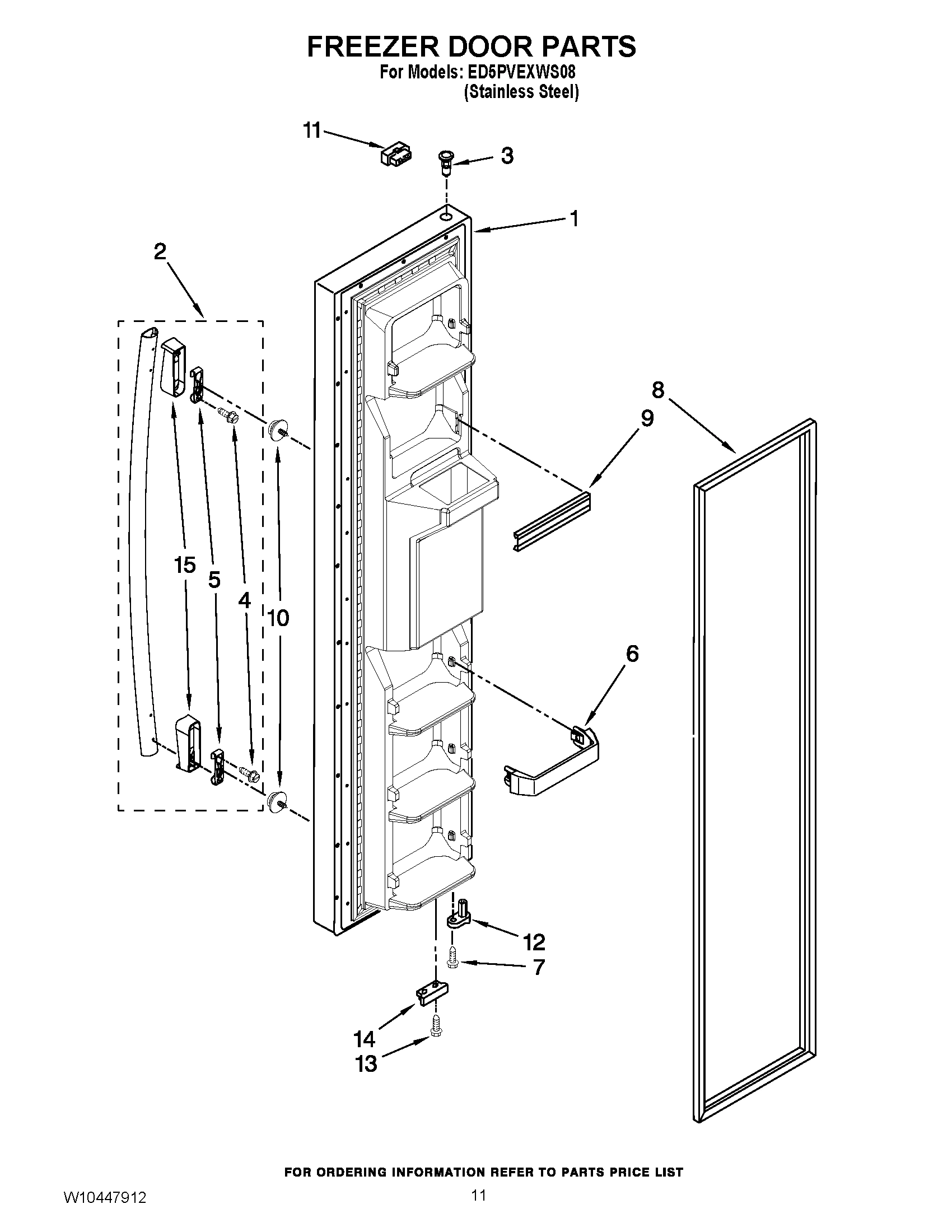 FREEZER DOOR PARTS
For Models: ED5PVEXWS08
(Stainless Steel)

11
3
1
2
8
9
15
5
4
10
6
12
7
14
13

FOR ORDERING INFORMATION REFER TO PARTS PRICE LIST

W10447912

11