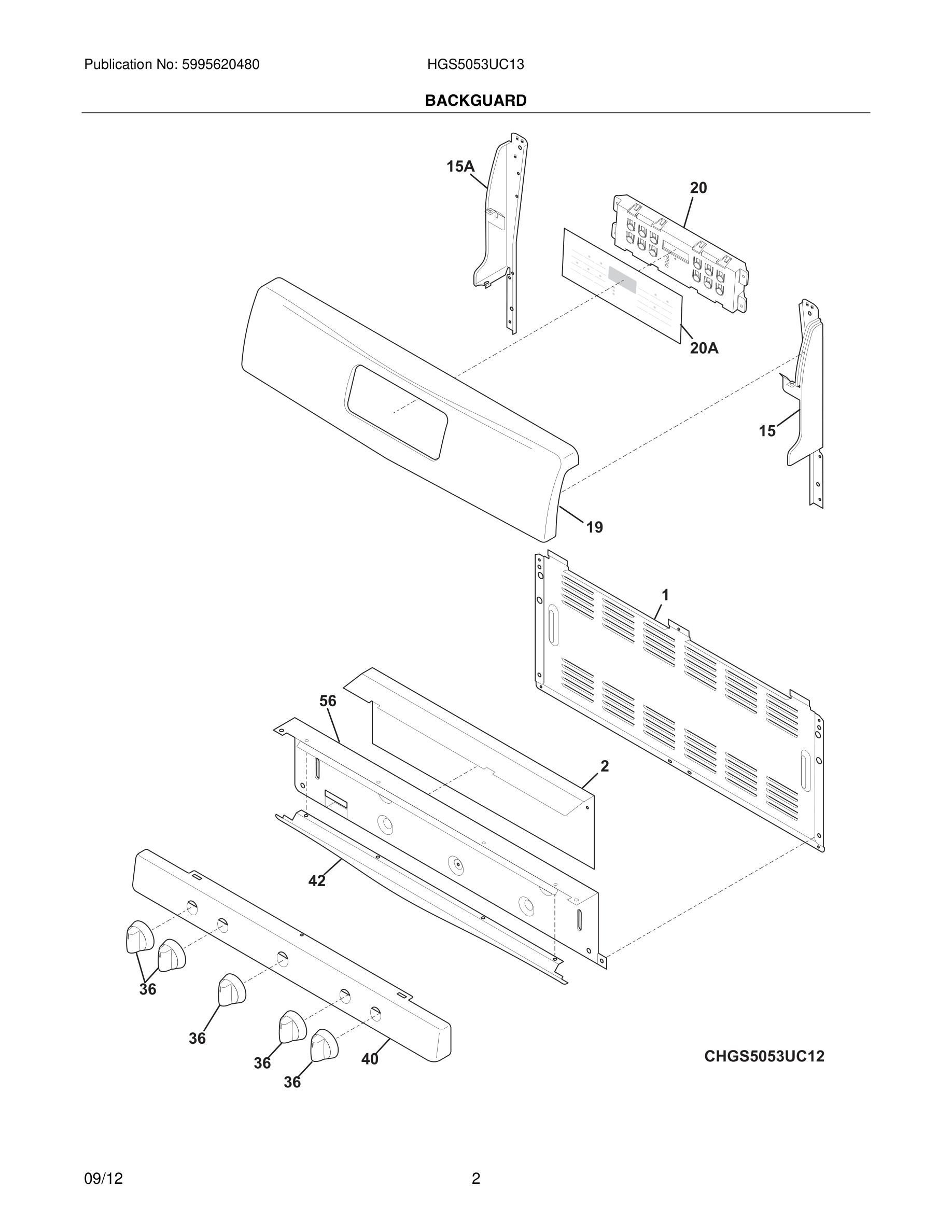 Publication No: 5995620480

HGS5053UC13

BACKGUARD

15A

20

20A

15

19

1

56

2

42

36

36

36

36

40

CHGS5053UC12

09/12

2