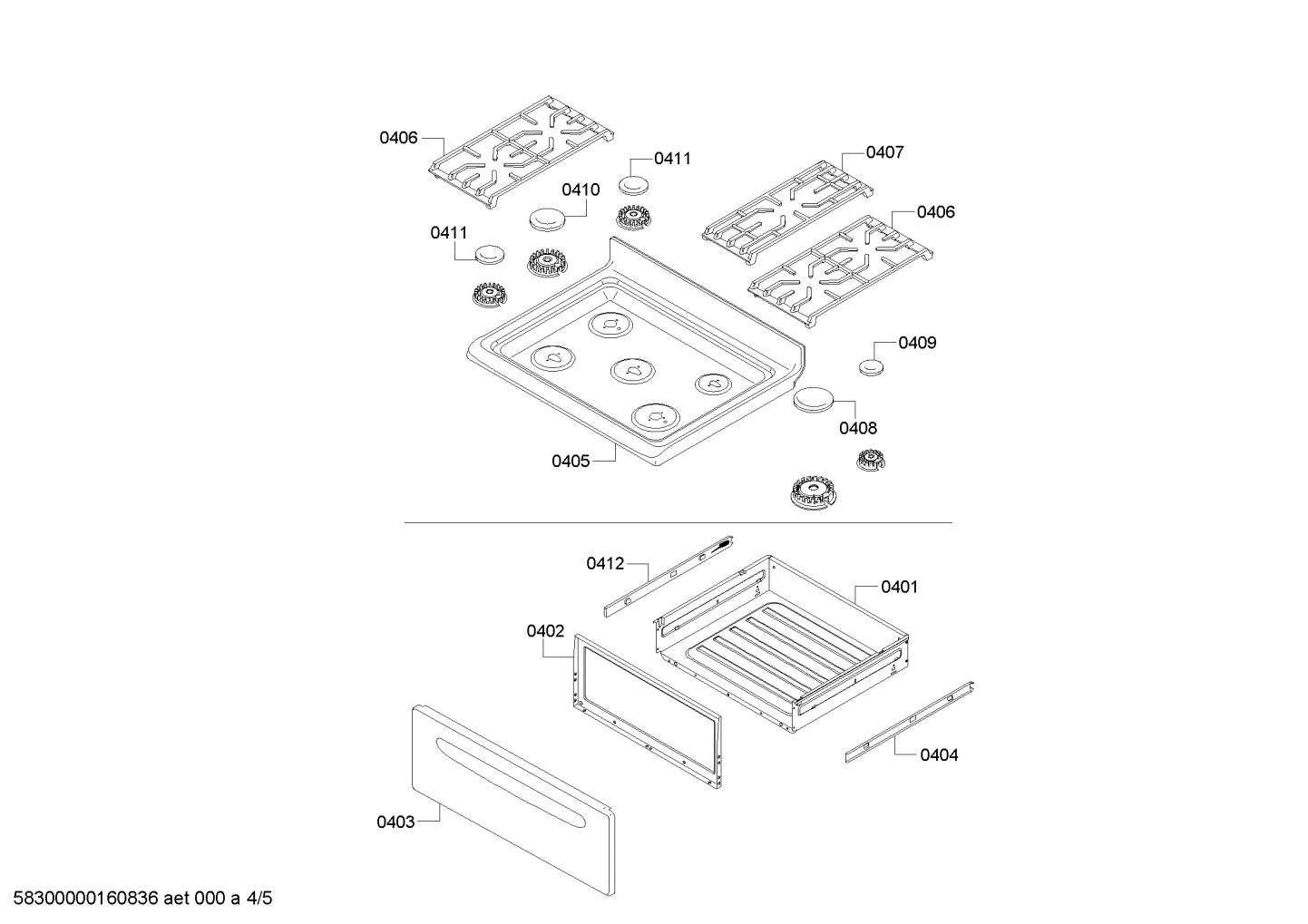 0406
0411
0407
0410
0406
0411
0409
0408
0405
0412
0401
0402
0404
0403
58300000160836 aet 000 a 4/5