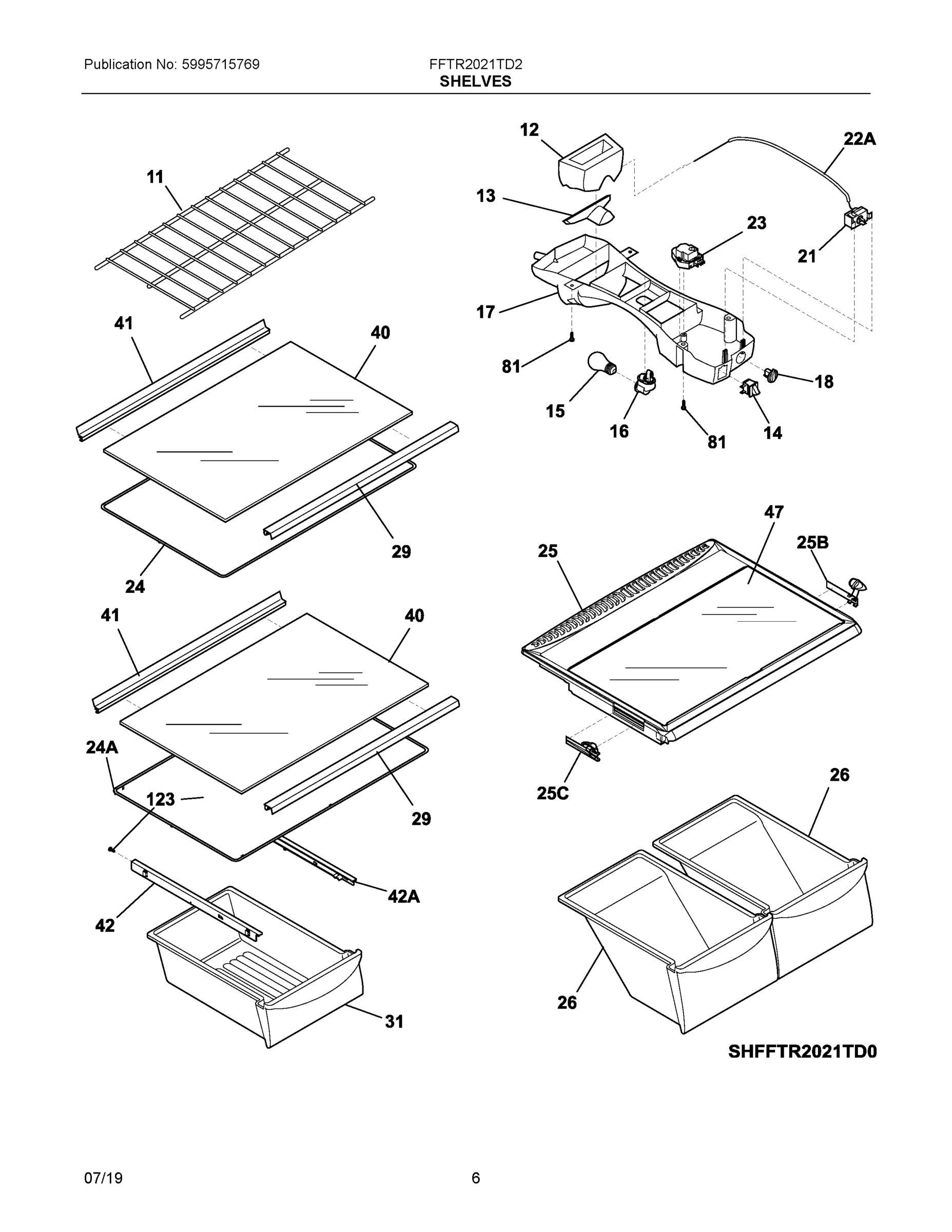 Publication No: 5995715769

FFTR2021TD2
SHELVES

11

41

40

29

24

41

40

24A

123

29

42A

42

31

12

22A

13

23

21

17

81

18

15

16

81

14

47

25

25B

25C

26

26

SHFFTR2021TD0

07/19

6