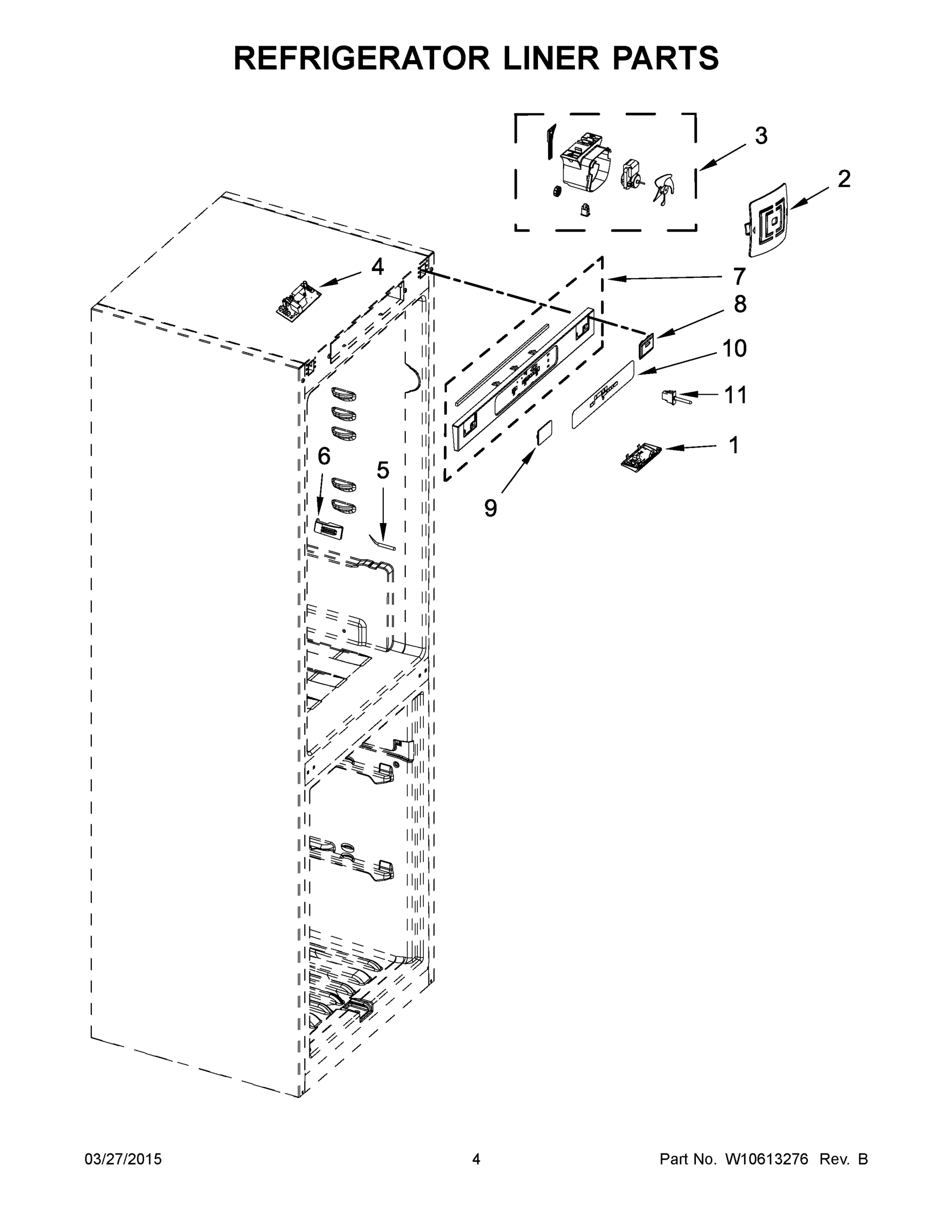 REFRIGERATOR LINER PARTS

3
2
4
7
8
10
11
1
6
5
9

03/27/2015
4
Part No. W10613276 Rev. B