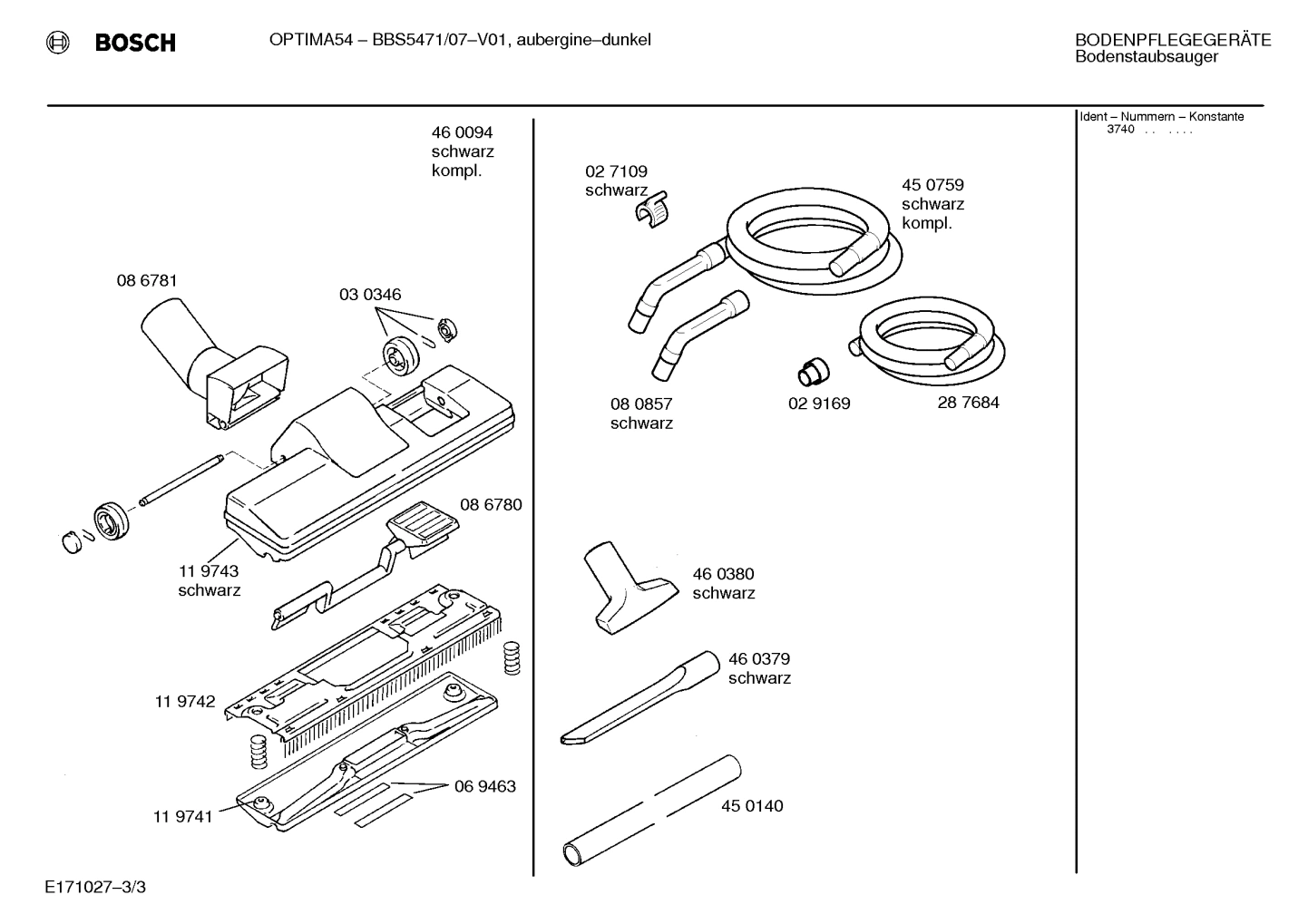 BOSCH

OPTIMA54 – BBS5471/07–V01, aubergine–dunkel

BODENPFLEGEGERÄTE
Bodenstaubsauger

Ident – Nummern – Konstante
3740 . . . . . .

46 0094
schwarz
kompl.

08 6781

03 0346

08 6780

11 9743
schwarz

11 9742

06 9463

11 9741

02 7109
schwarz

45 0759
schwarz
kompl.

08 0857
schwarz

02 9169

28 7684

46 0380
schwarz

46 0379
schwarz

45 0140

E171027–3/3