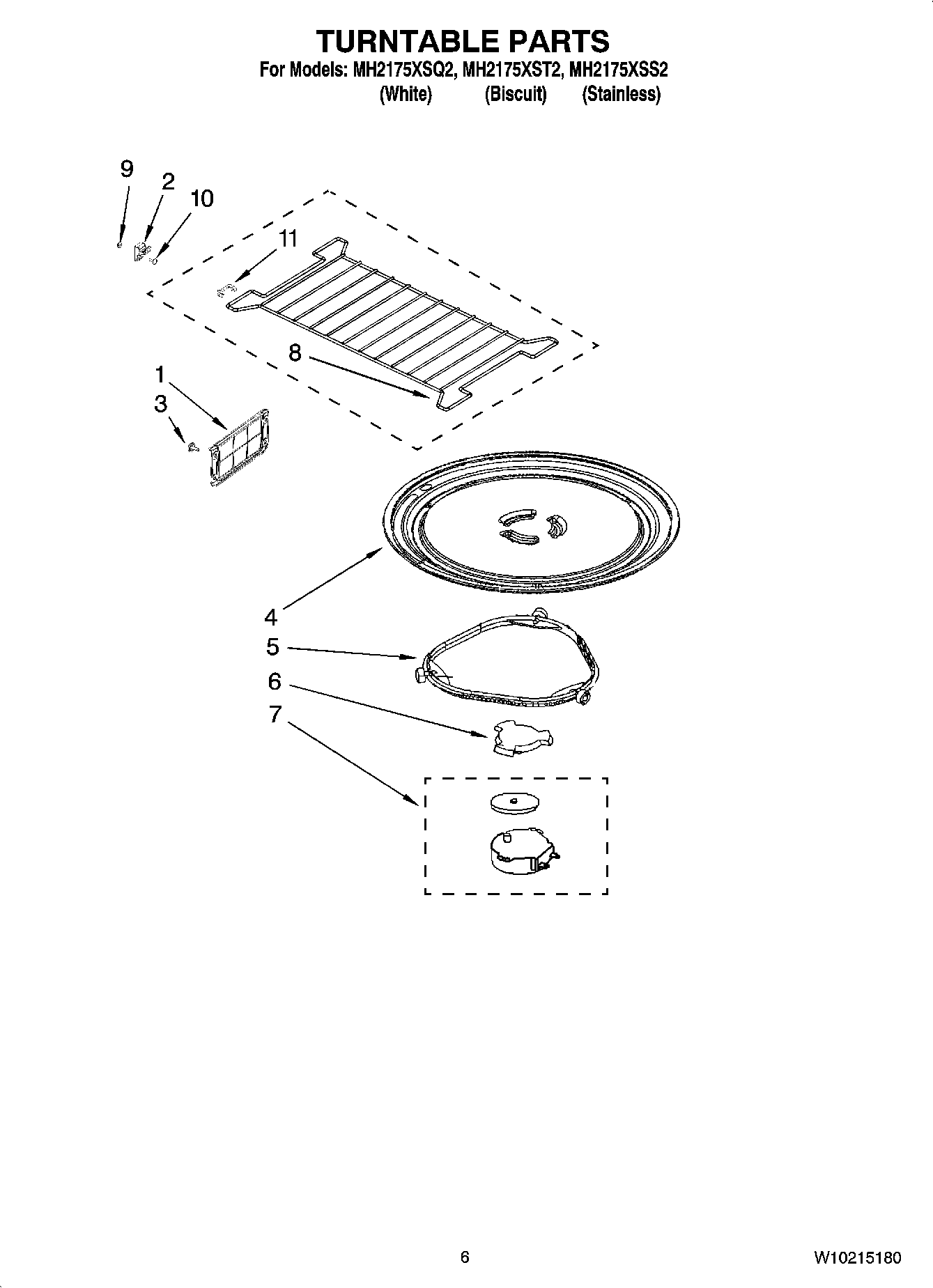 TURNTABLE PARTS
For Models: MH2175XSQ2, MH2175XST2, MH2175XSS2
(White) (Biscuit) (Stainless)

9
2
10
11
8
1
3
4
5
6
7

6

W10215180