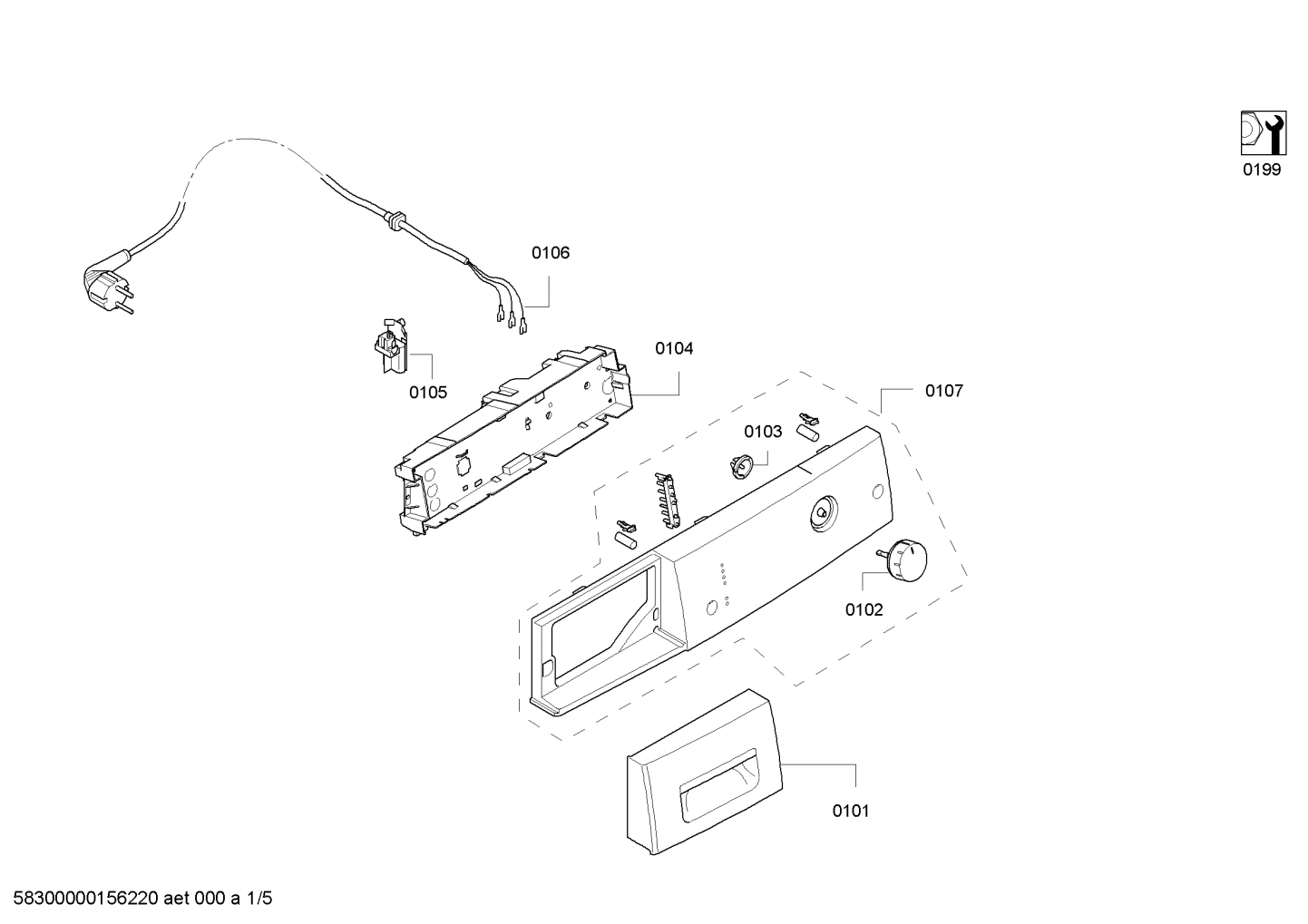 0199

0106

0104

0105

0107

0103

0102

0101

58300000156220 aet 000 a 1/5