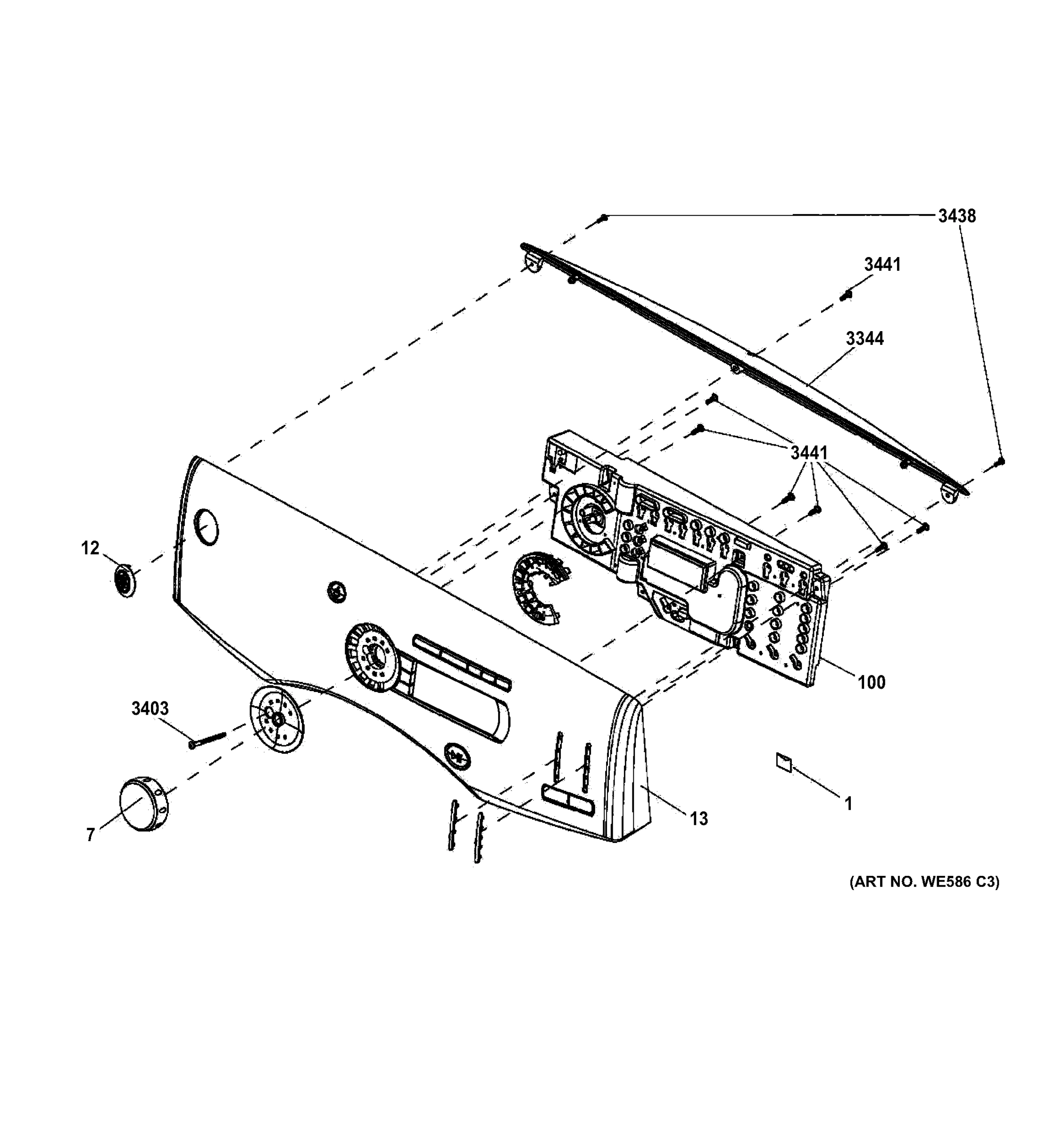 3438

3441

3344

3441

12

100

3403

1

13

7

(ART NO. WE586 C3)