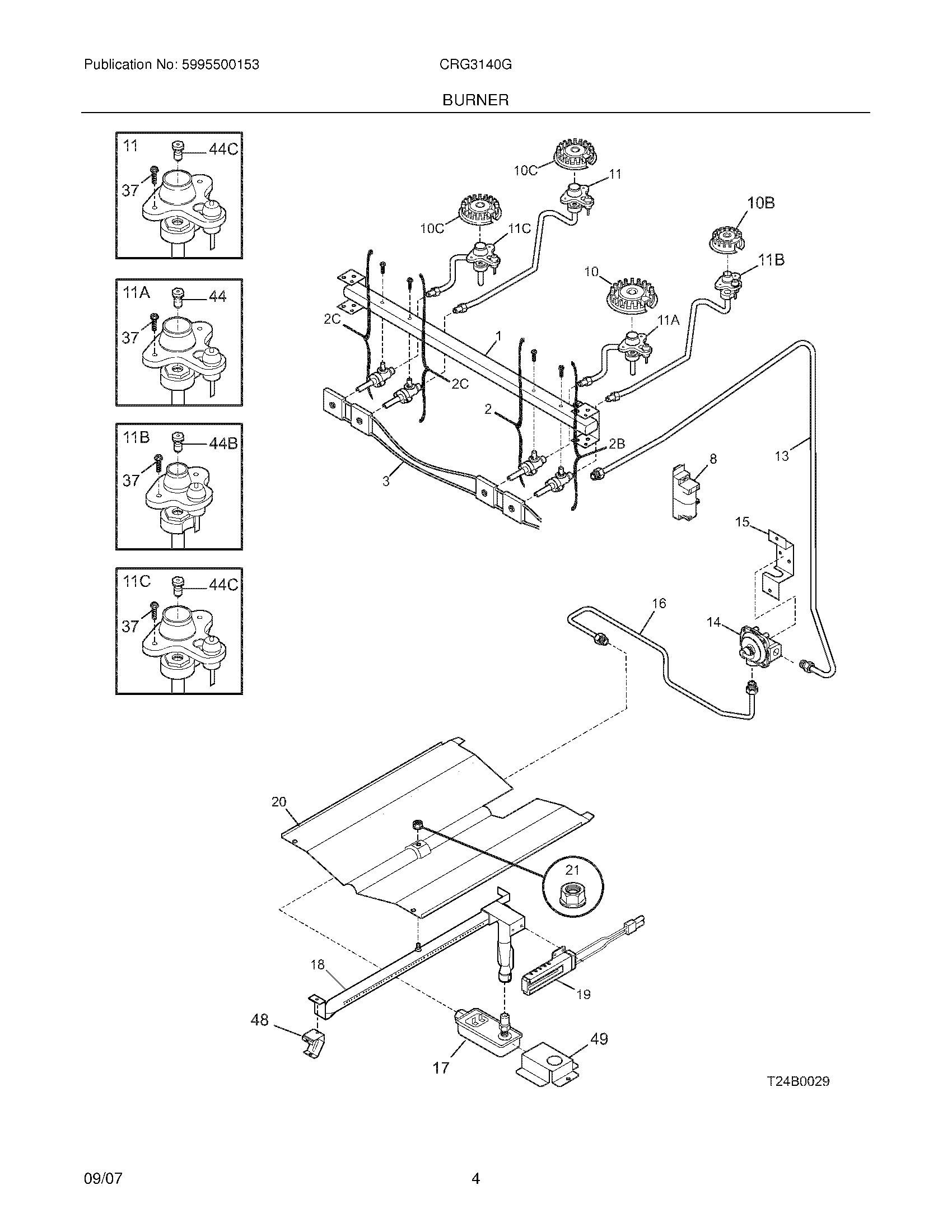 Publication No: 5995500153

CRG3140G

BURNER

11
44C
37

11A
44
37

11B
44B
37

11C
44C
37

10C
11
10C
11C
10B
11B
10
11A
2C
1
2C
2
2B
3
8
13
15
16
14
20
21
18
19
48
17
49

T24B0029

09/07

4