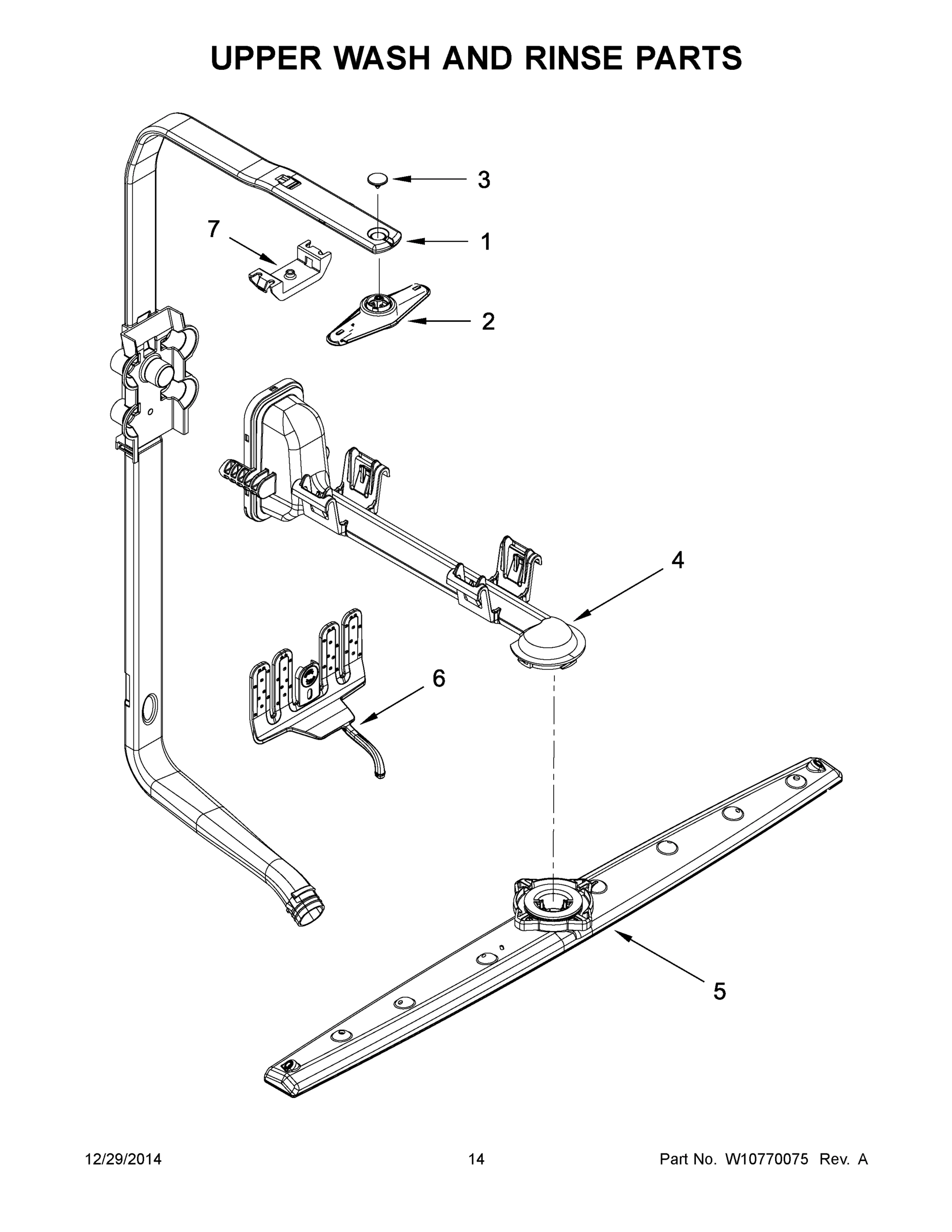 UPPER WASH AND RINSE PARTS

3

7

1

2

4

6

5

12/29/2014 14 Part No. W10770075 Rev. A