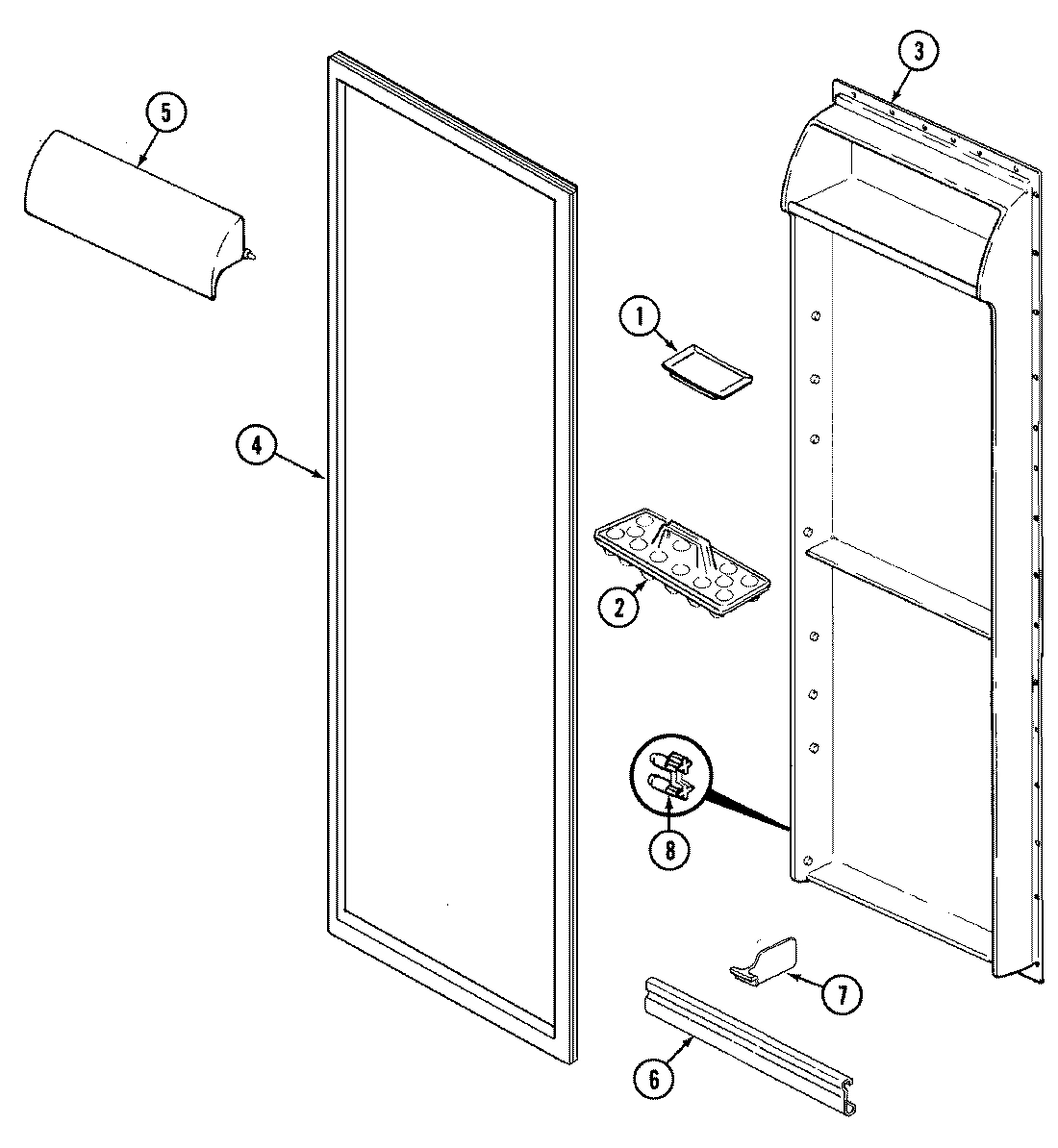 5
3
1
4
2
8
7
6