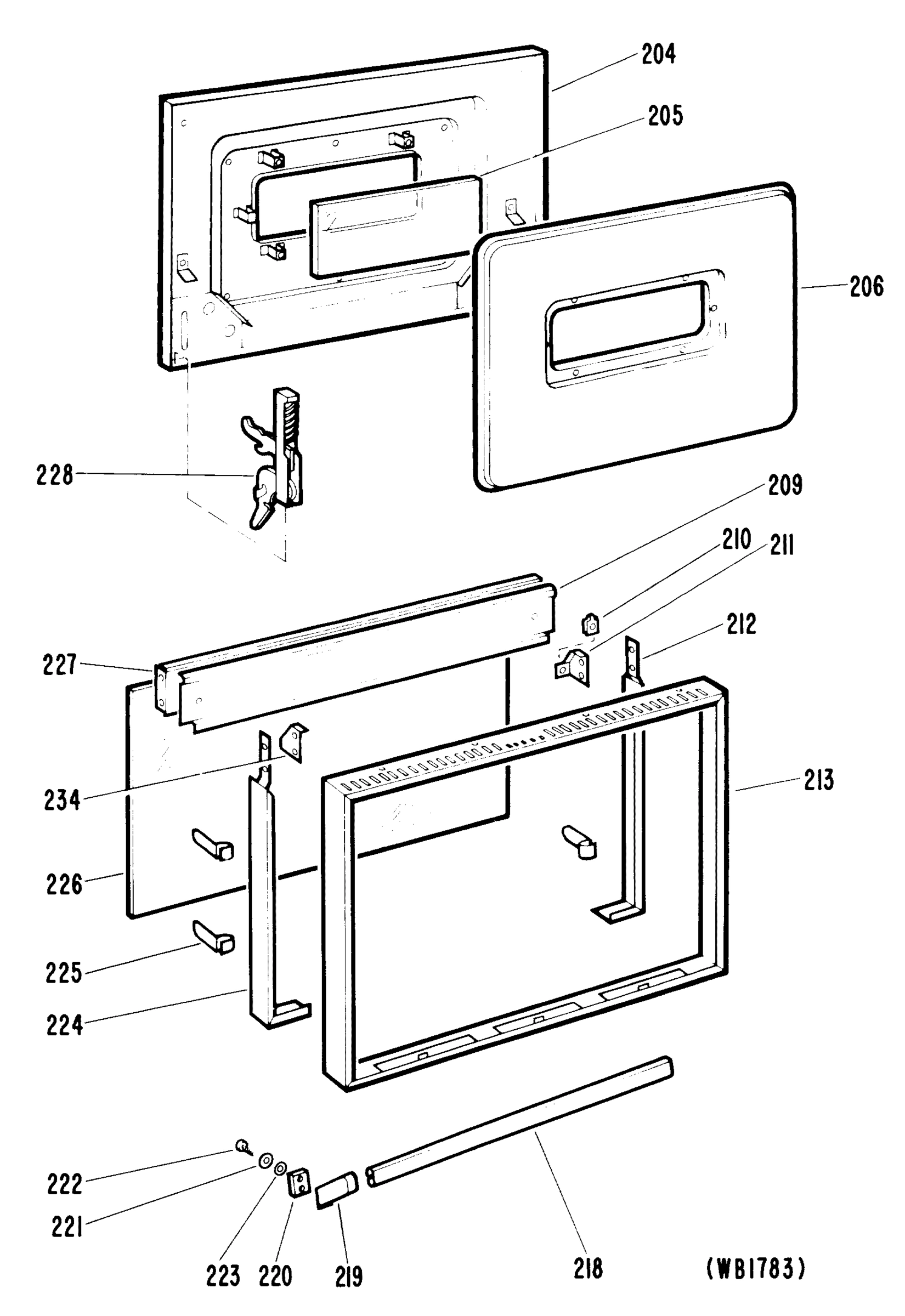 204
205
206
228
209
210
211
212
227
234
213
226
225
224
222
221
223
220
219
218
(WB1783)