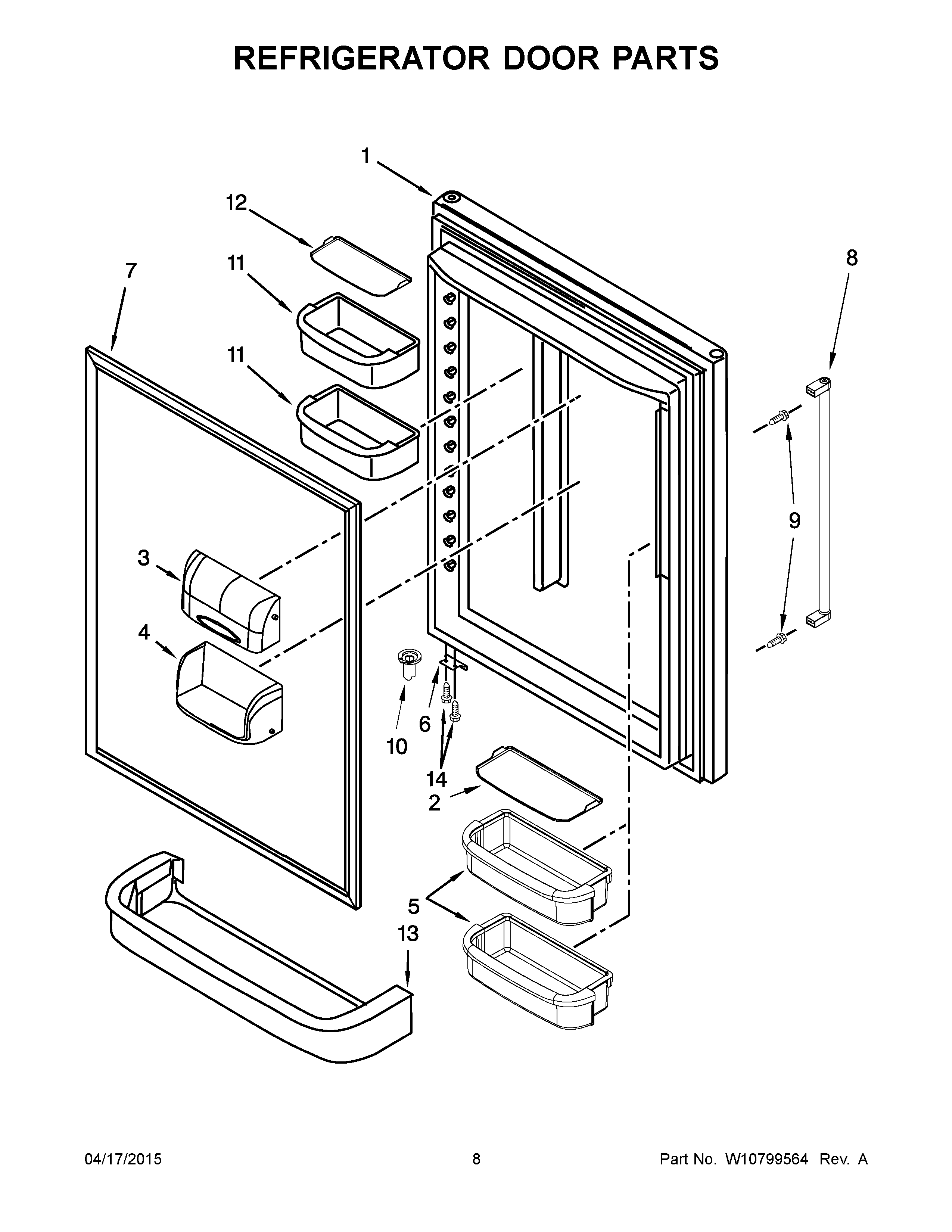 REFRIGERATOR DOOR PARTS

1

12

11

7

8

11

9

3

4

10

6

14

2

5

13

04/17/2015

8

Part No. W10799564 Rev. A