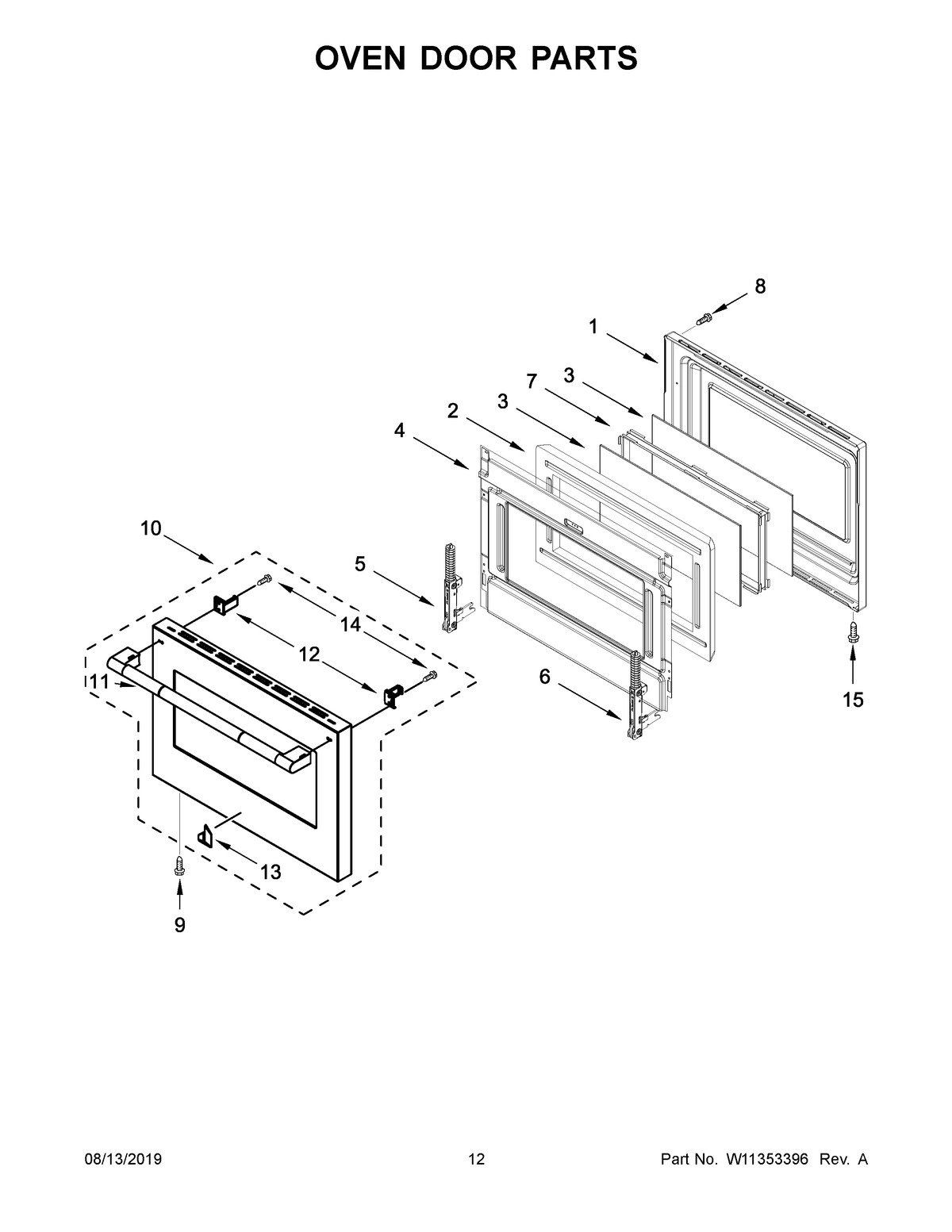 OVEN DOOR PARTS

8
1
3
7
3
2
4
10
5
14
12
11
6
15
13
9

08/13/2019

12

Part No. W11353396 Rev. A