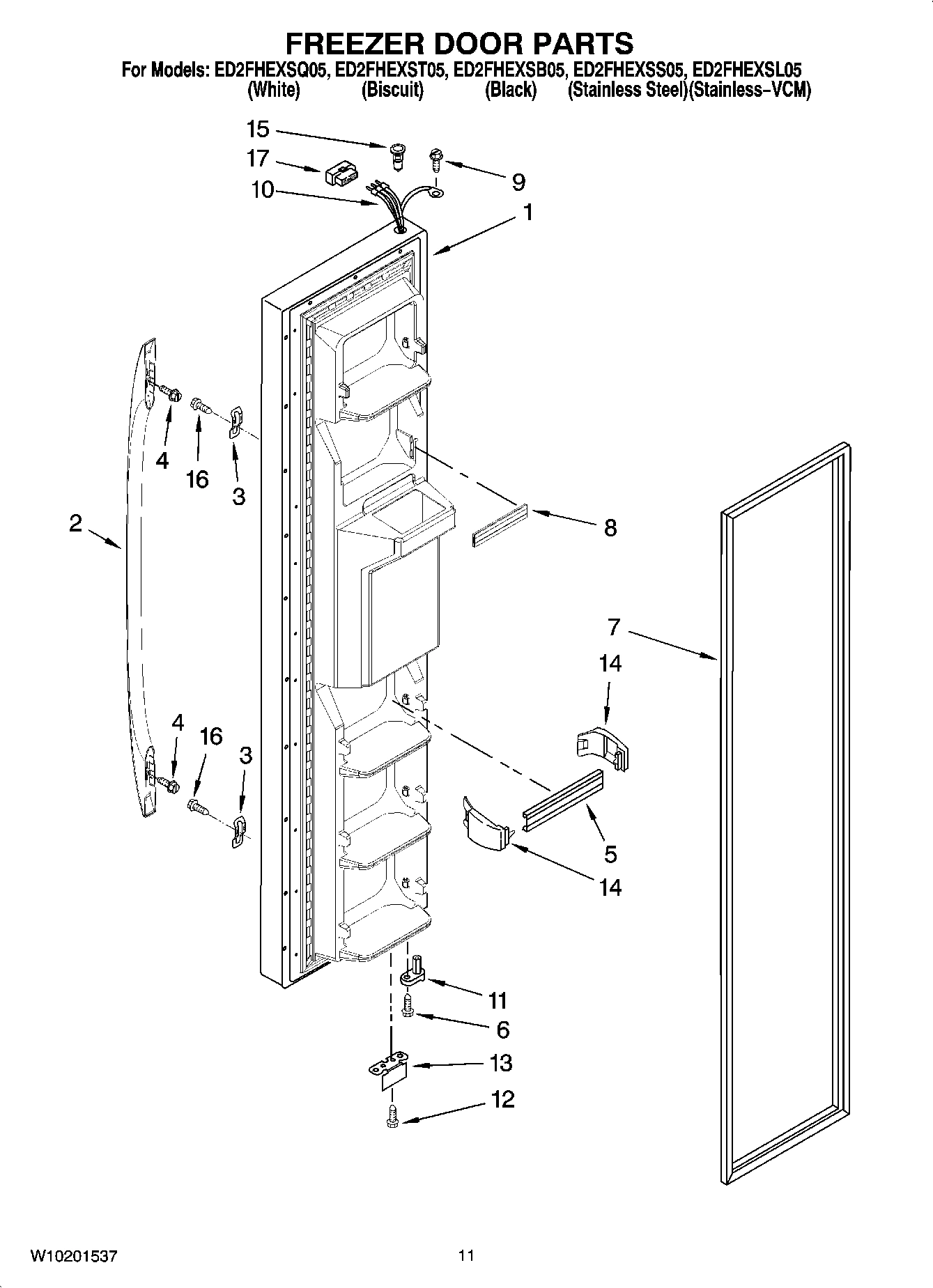 FREEZER DOOR PARTS

For Models: ED2FHEXSQ05, ED2FHEXST05, ED2FHEXSB05, ED2FHEXSS05, ED2FHEXSL05
(White) (Biscuit) (Black) (Stainless Steel)(Stainless–VCM)

15
17
10
9
1
4
16
3
2
8
7
14
4
16
3
5
14
11
6
13
12

W10201537

11