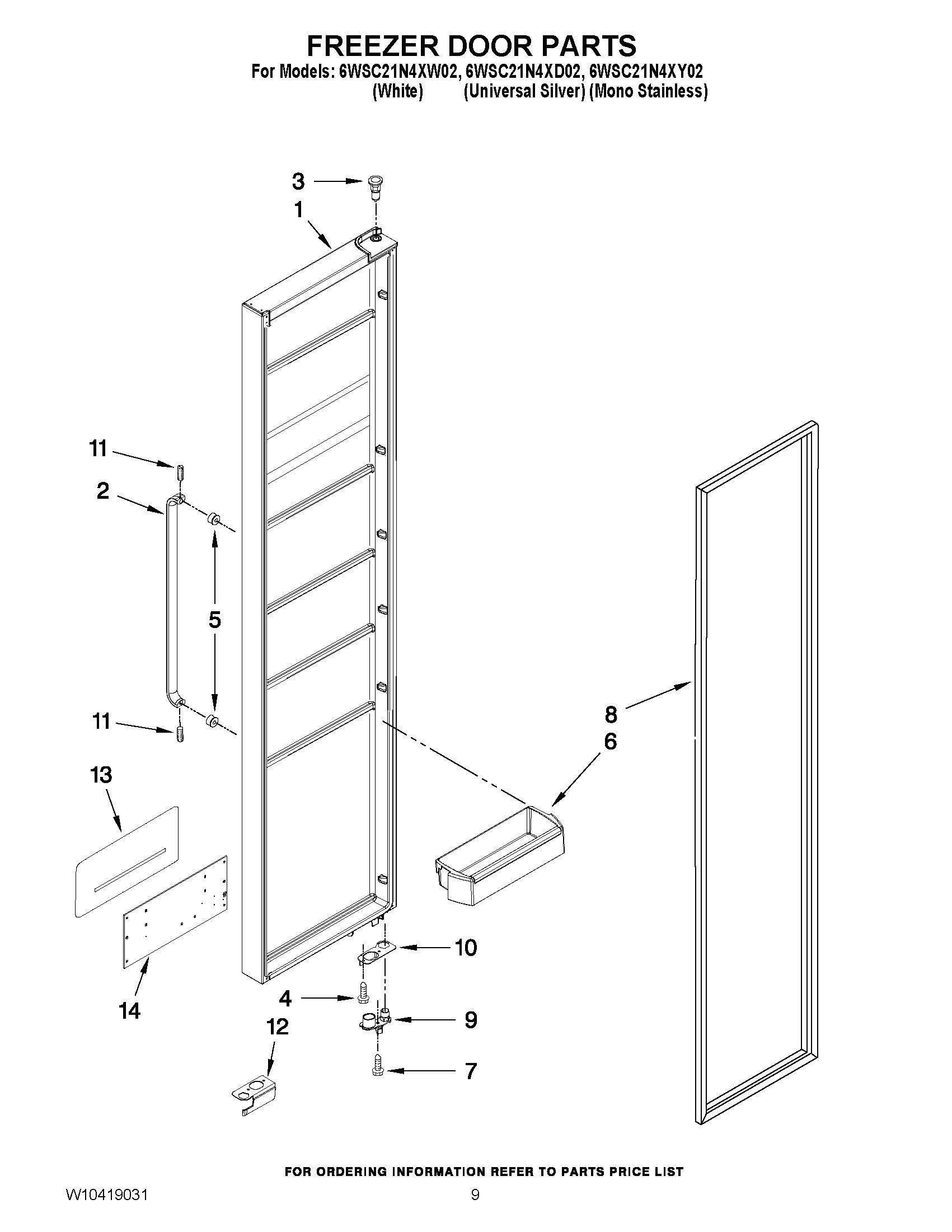 FREEZER DOOR PARTS
For Models: 6WSC21N4XW02, 6WSC21N4XD02, 6WSC21N4XY02
(White) (Universal Silver) (Mono Stainless)

3
1
11
2
5
11
13
14
8
6
10
4
9
12
7

FOR ORDERING INFORMATION REFER TO PARTS PRICE LIST

W10419031 9