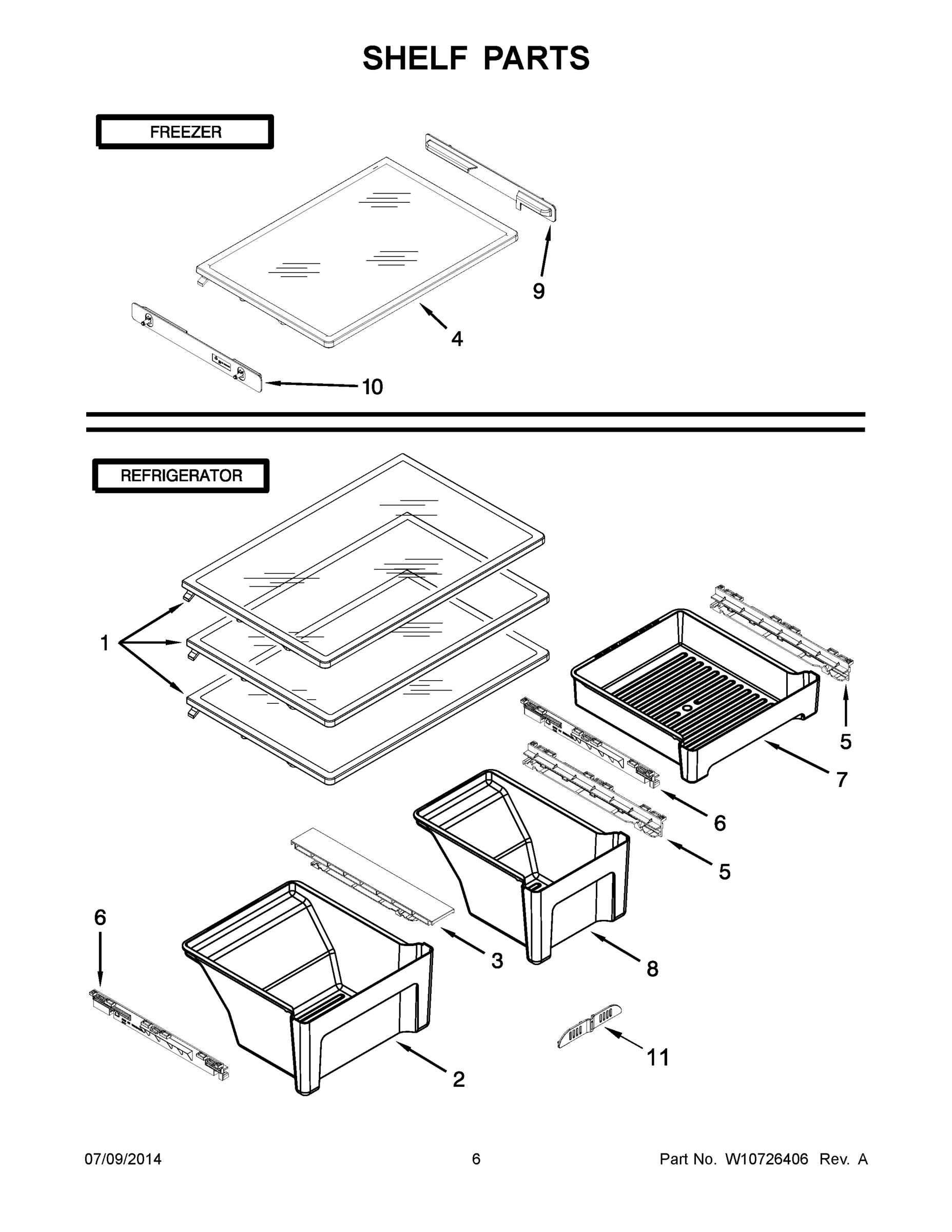 SHELF PARTS

FREEZER

9

4

10

REFRIGERATOR

1

5

7

6

5

6

3

8

11

2

07/09/2014 6 Part No. W10726406 Rev. A