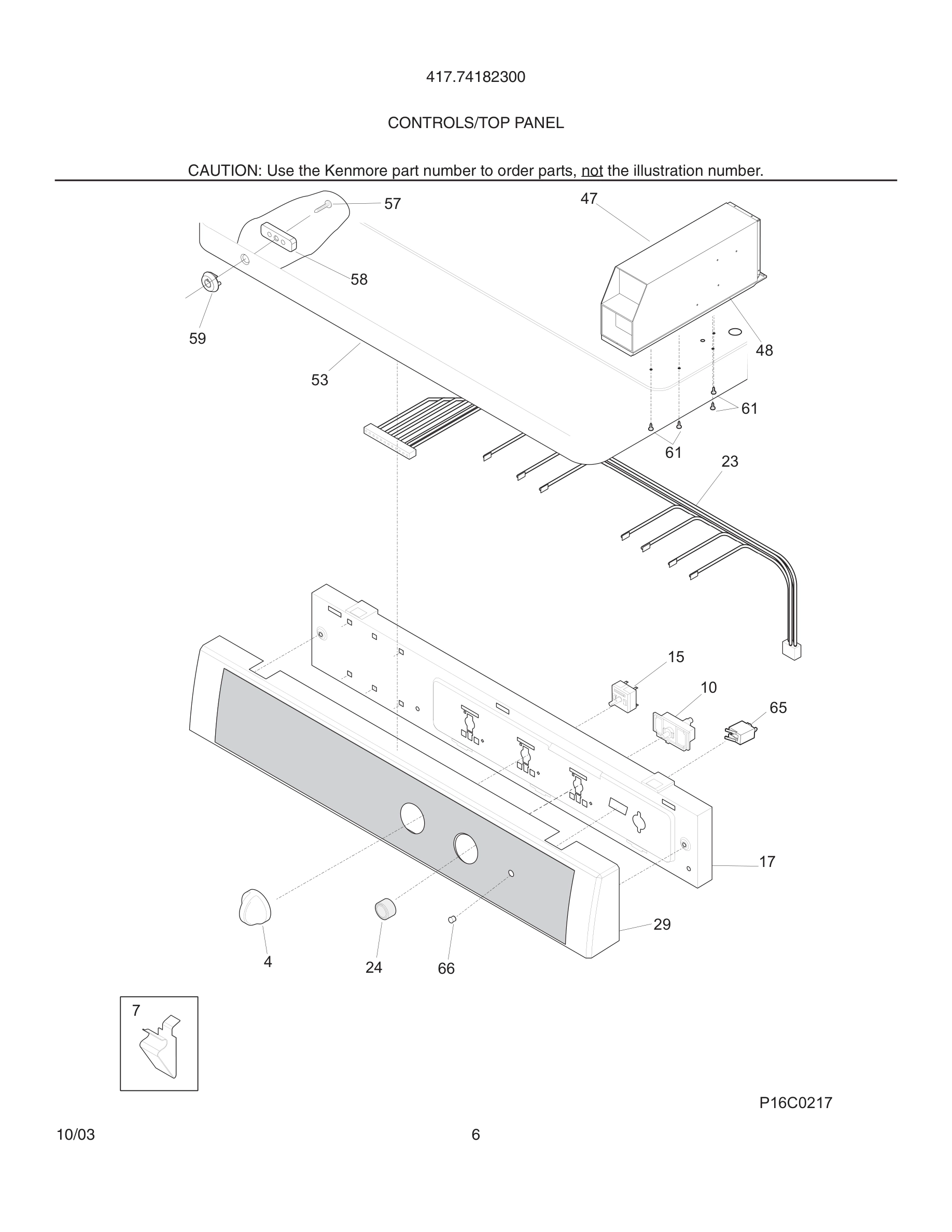 417.74182300

CONTROLS/TOP PANEL

CAUTION: Use the Kenmore part number to order parts, not the illustration number.

57
47
58
59
53
48
61
61
23
15
10
65
17
29
4
24
66
7

P16C0217

10/03
6