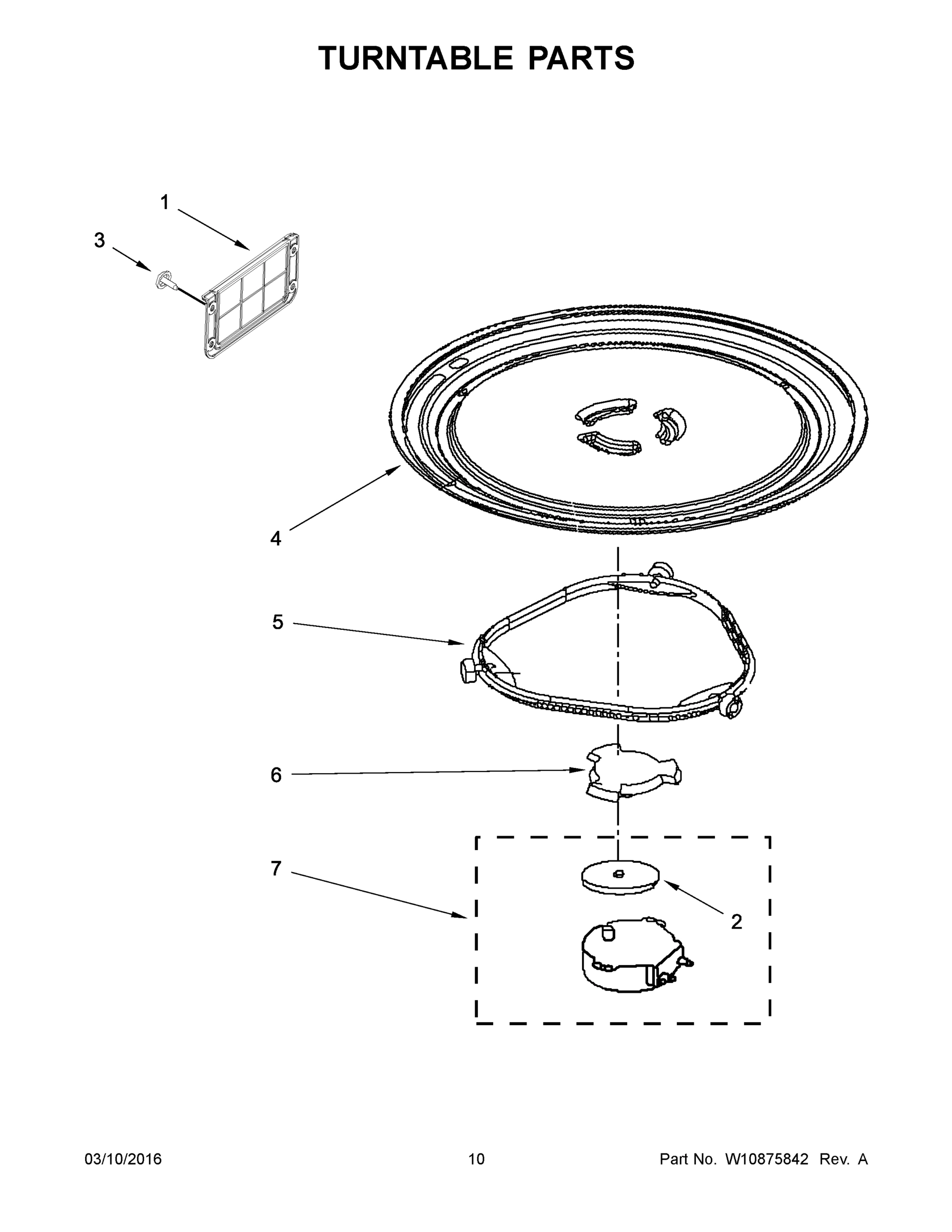 TURNTABLE PARTS

1

3

4

5

6

7

2

03/10/2016

10

Part No. W10875842 Rev. A