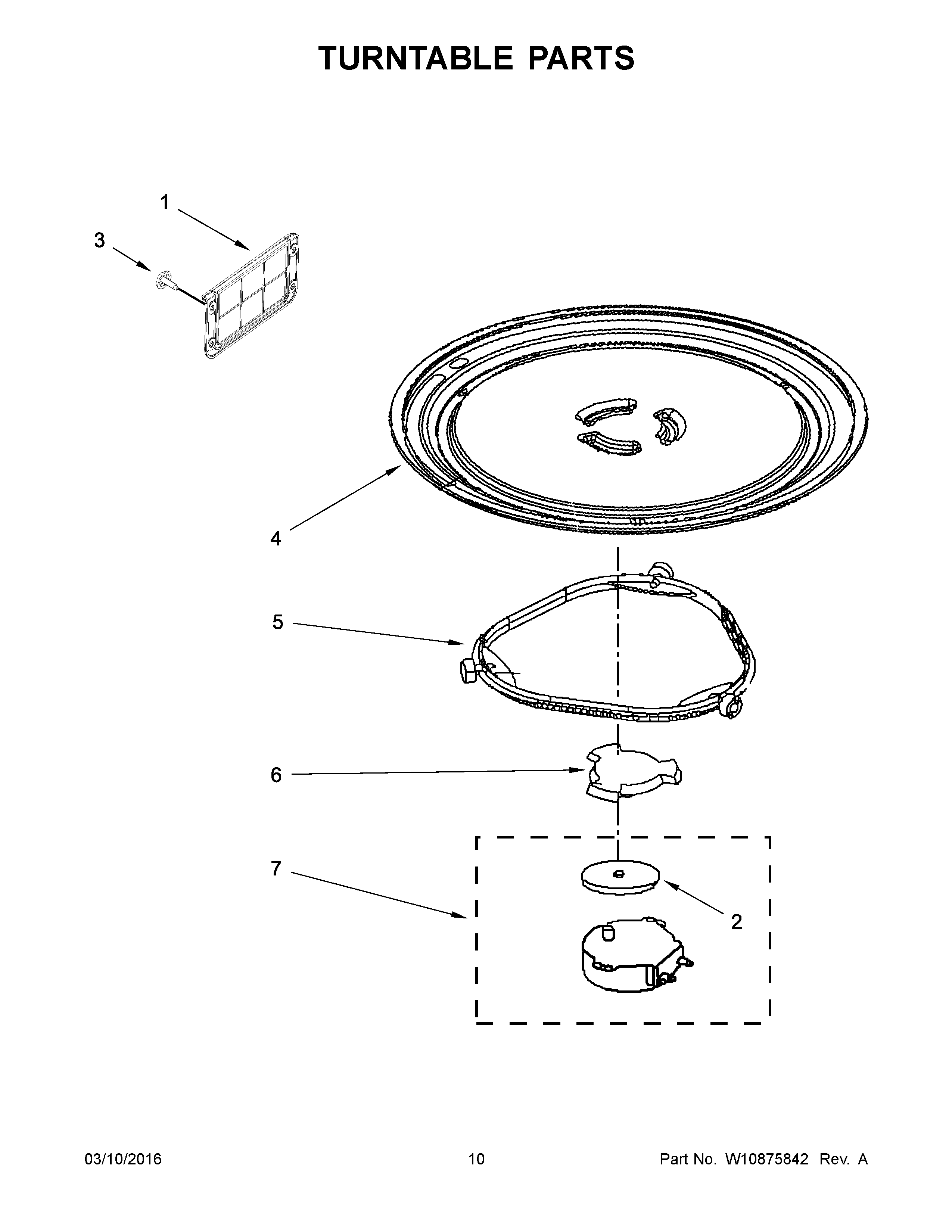 TURNTABLE PARTS

1

3

4

5

6

7

2

03/10/2016

10

Part No. W10875842 Rev. A