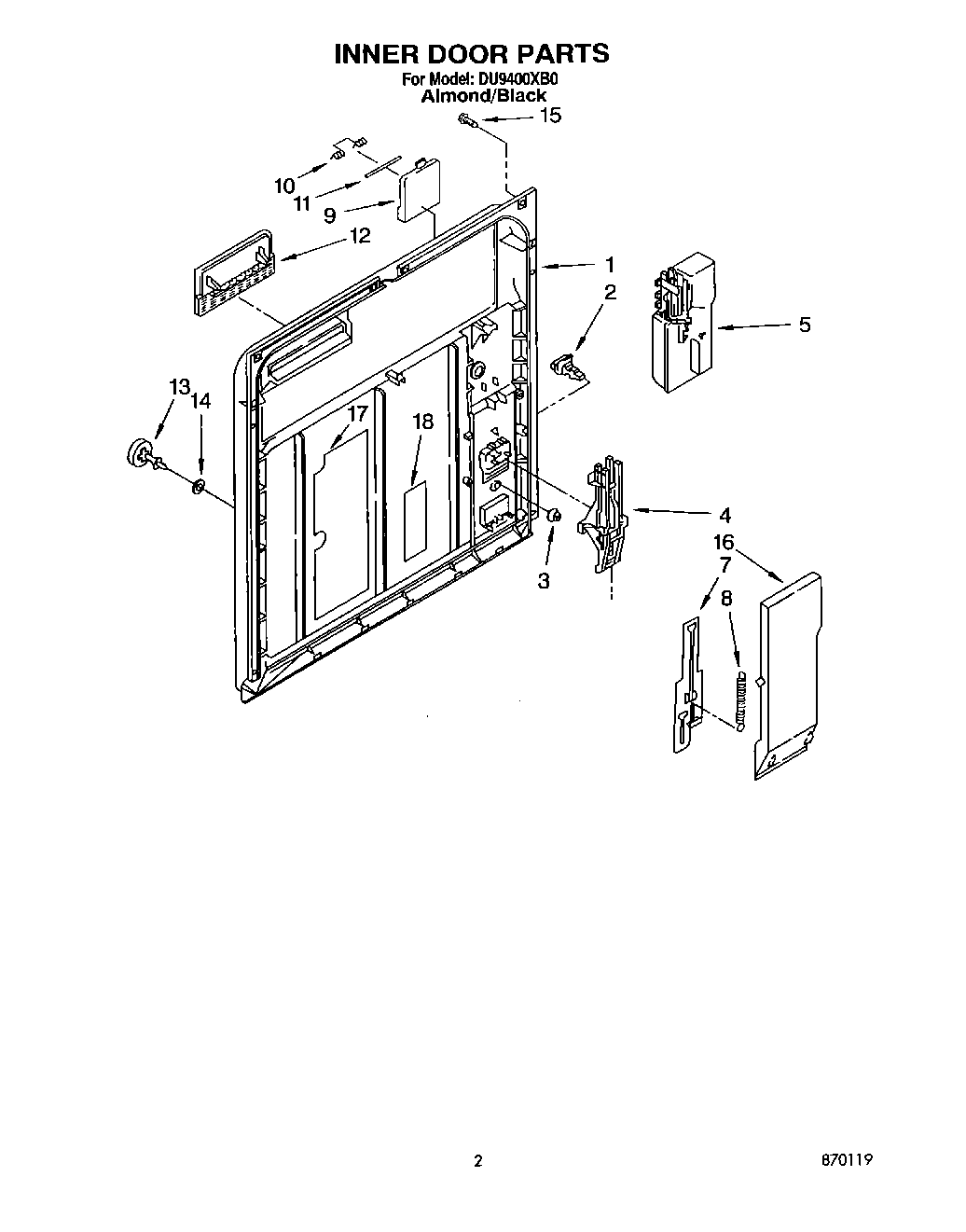 INNER DOOR PARTS
For Model: DU9400XB0
Almond/Black

15
10
11
9
12
1
2
5
13
14
17
18
4
3
16
7
8

2

870119