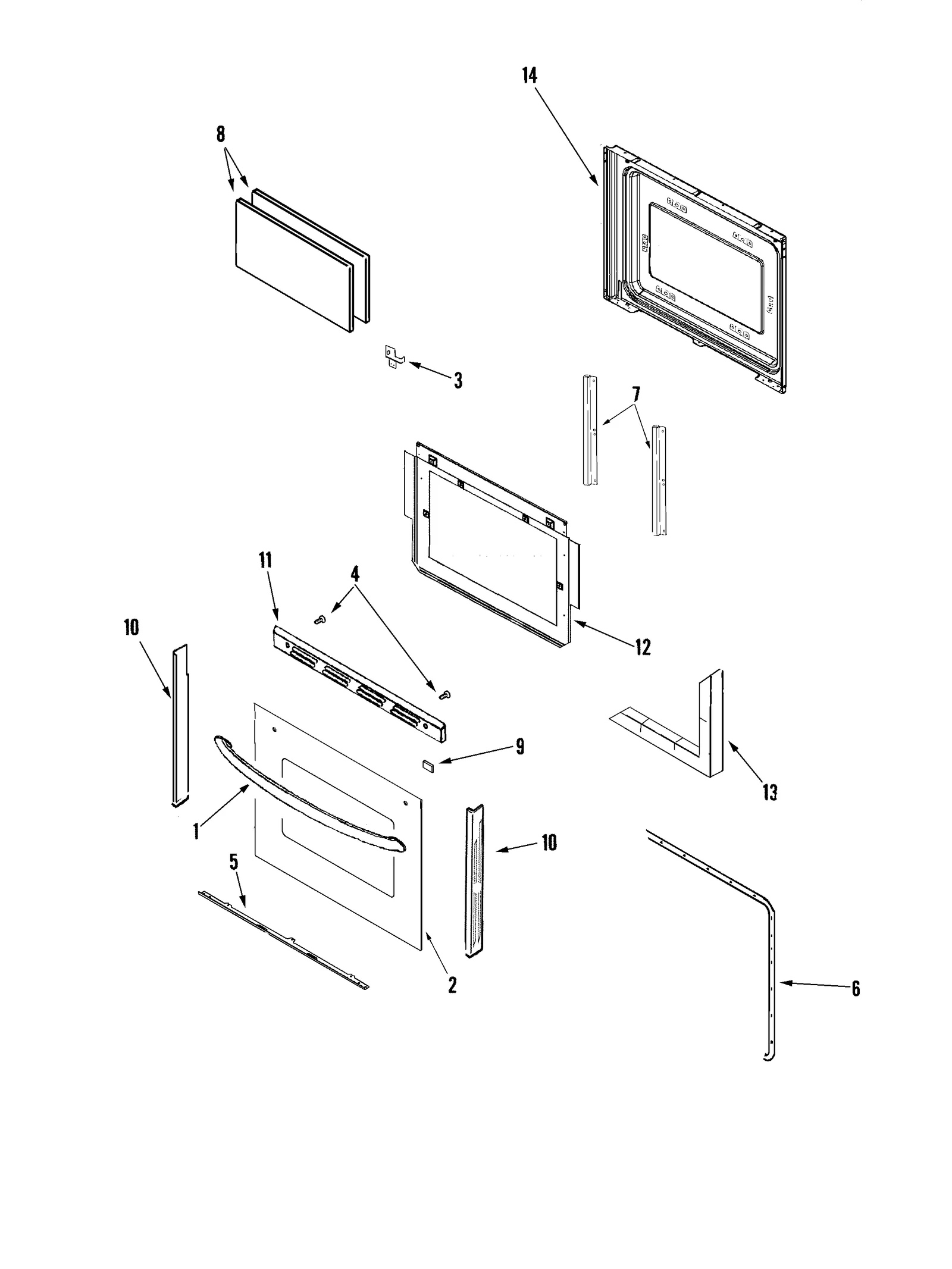 14

8

3

7

11

4

10

12

9

13

1

10

5

2

6