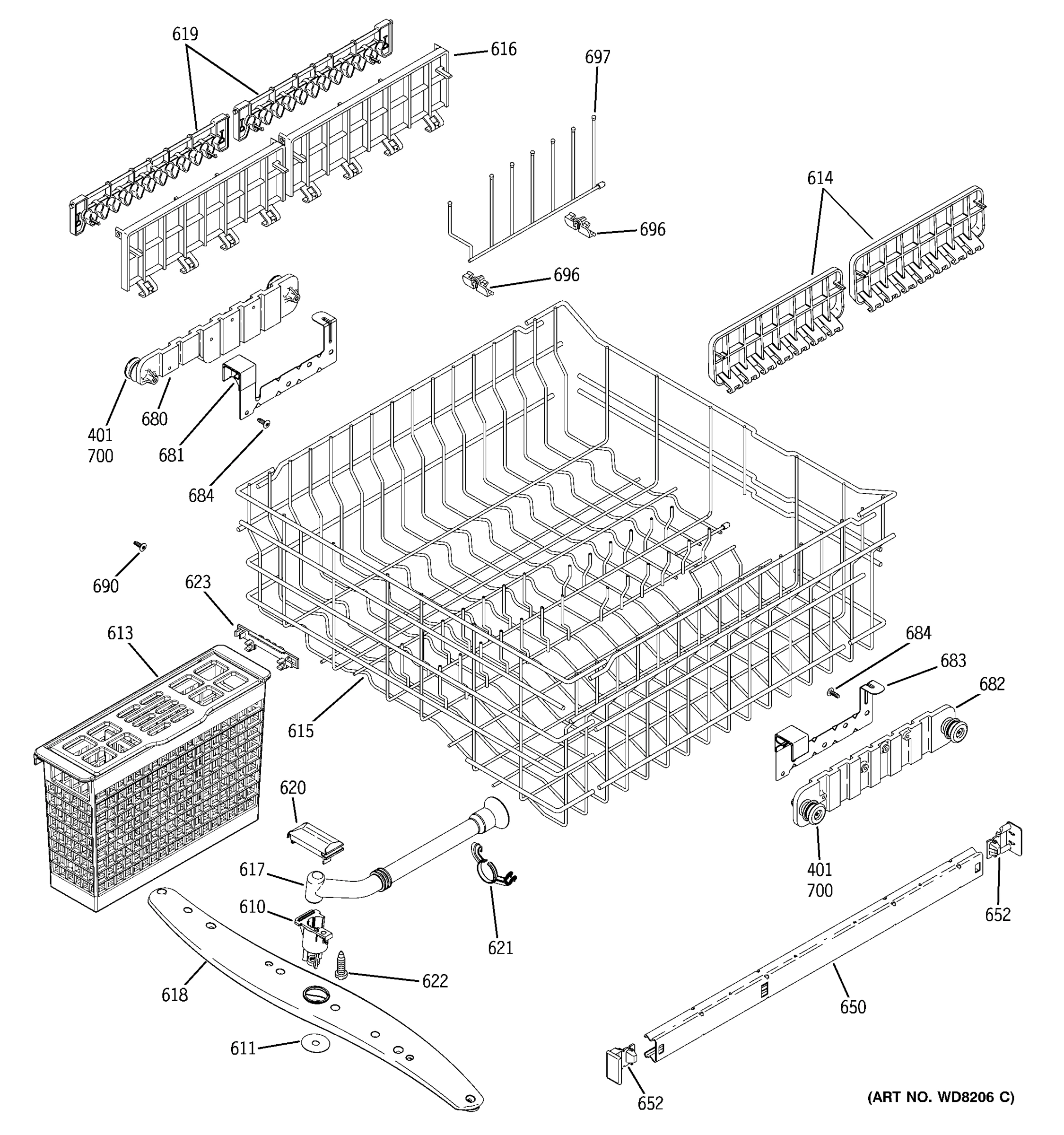 619
616
697
614
696
696
401
700
680
681
684
690
623
613
615
684
683
682
620
617
610
621
622
618
611
401
700
652
650
652
(ART NO. WD8206 C)