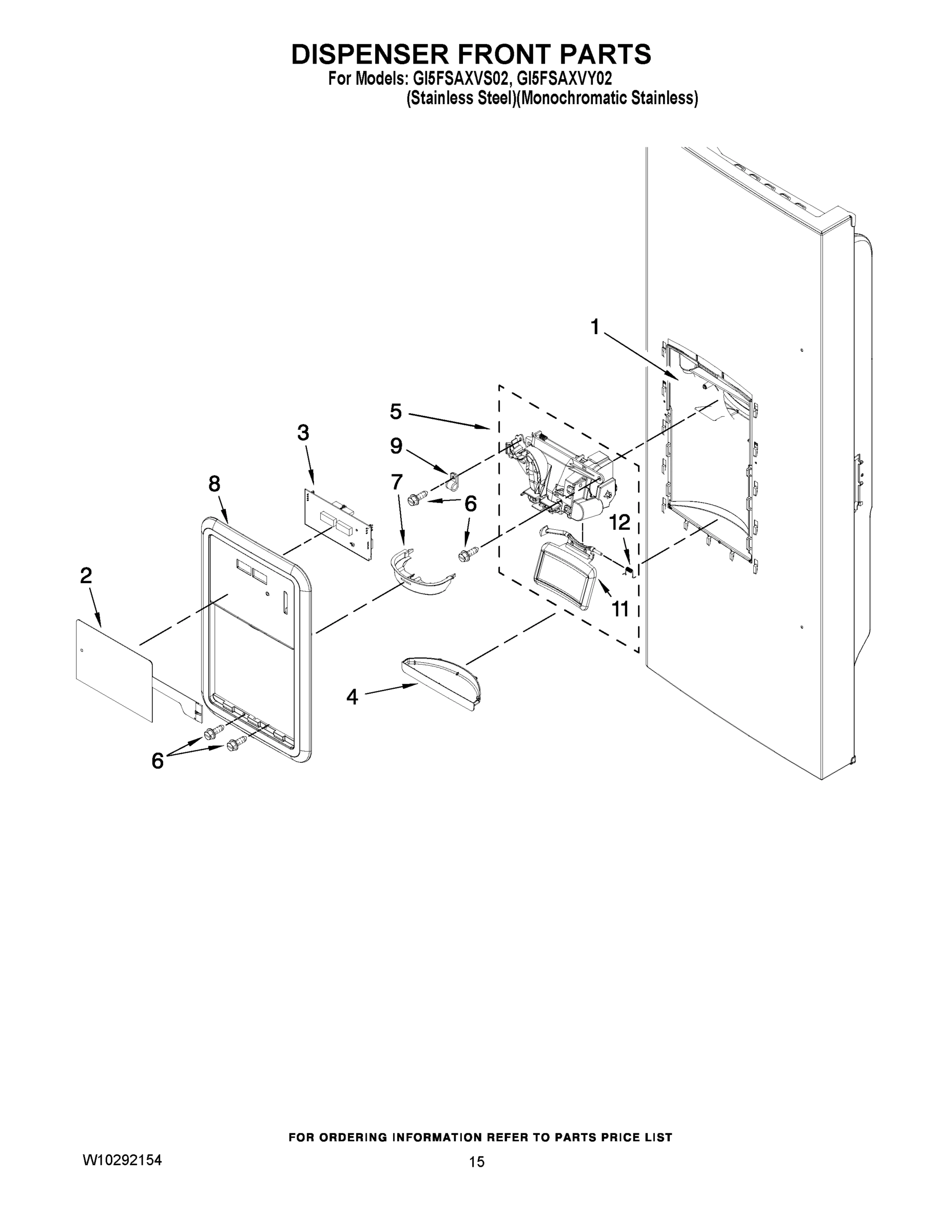 DISPENSER FRONT PARTS
For Models: GI5FSAXVS02, GI5FSAXVY02
(Stainless Steel)(Monochromatic Stainless)

1
5
3
9
8
7
6
6
12
2
11
4
6

FOR ORDERING INFORMATION REFER TO PARTS PRICE LIST

W10292154

15