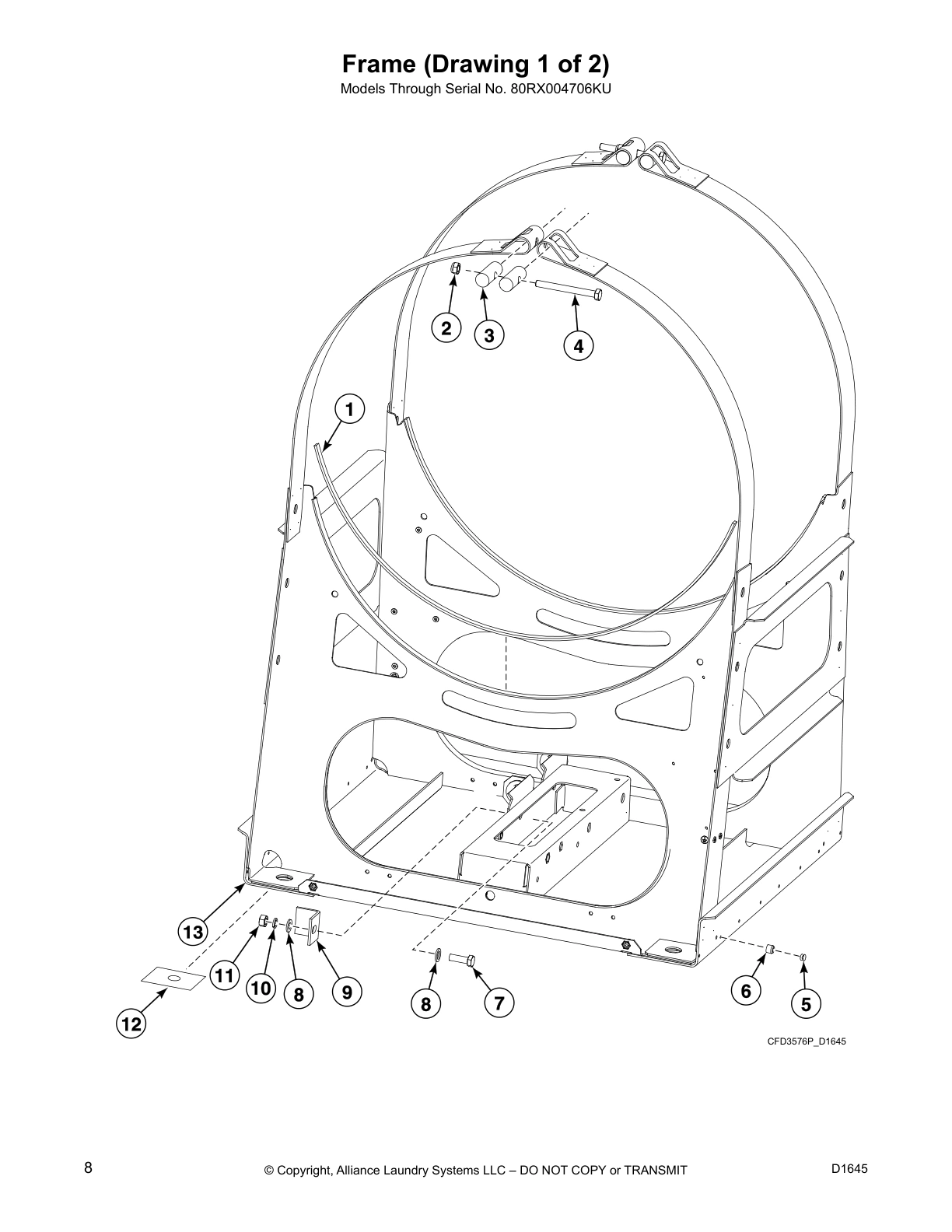 Frame (Drawing 1 of 2)
Models Through Serial No. 80RX004706KU

2 3 4

1

13

11 10 8 9 8 7 6 5

12

CFD3576P_D1645

8 © Copyright, Alliance Laundry Systems LLC – DO NOT COPY or TRANSMIT D1645