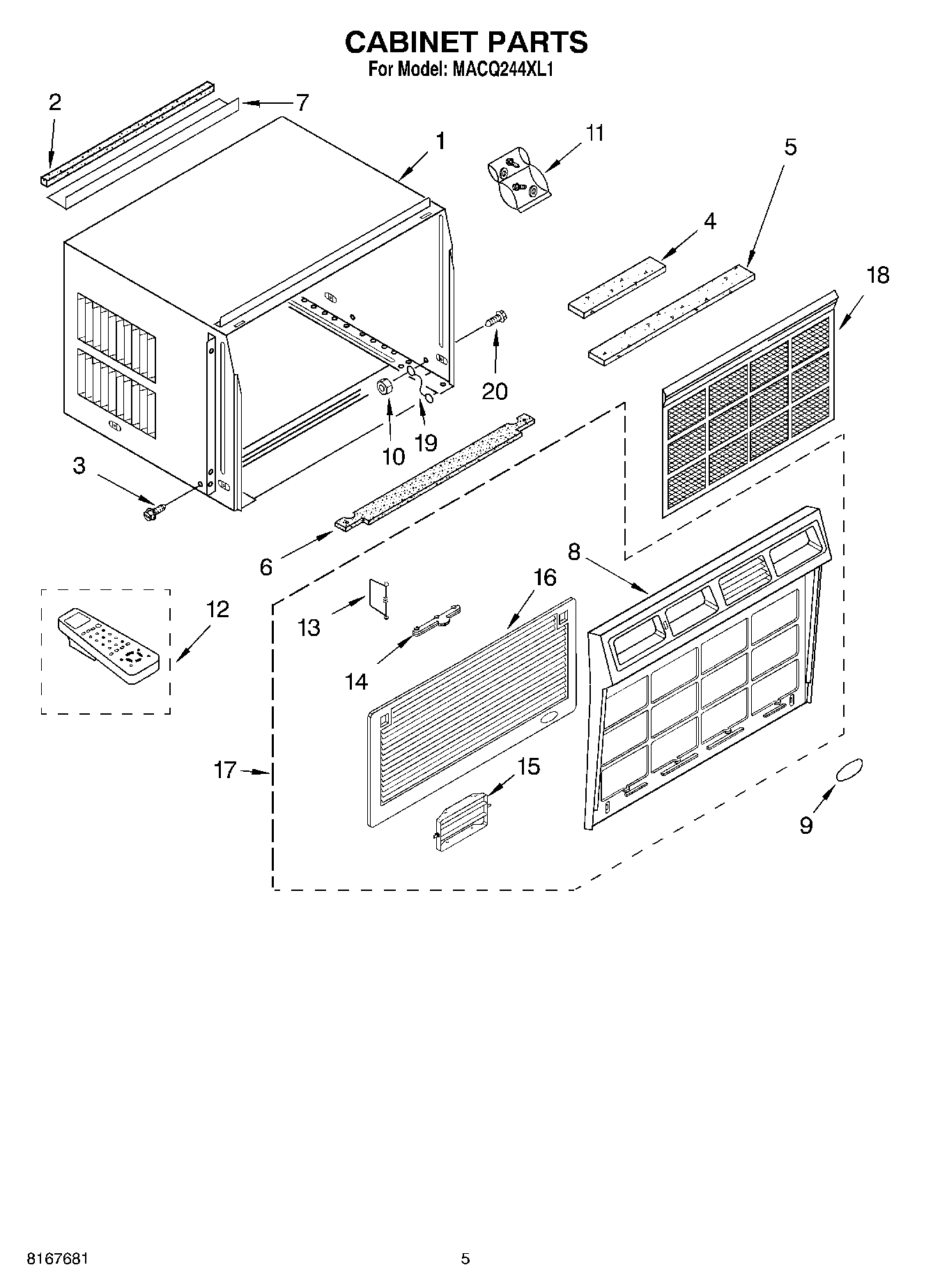 CABINET PARTS
For Model: MACQ244XL1

2
7
1
11
5
4
18
20
10
19
3
6
8
12
13
16
14
17
15
9

8167681
5