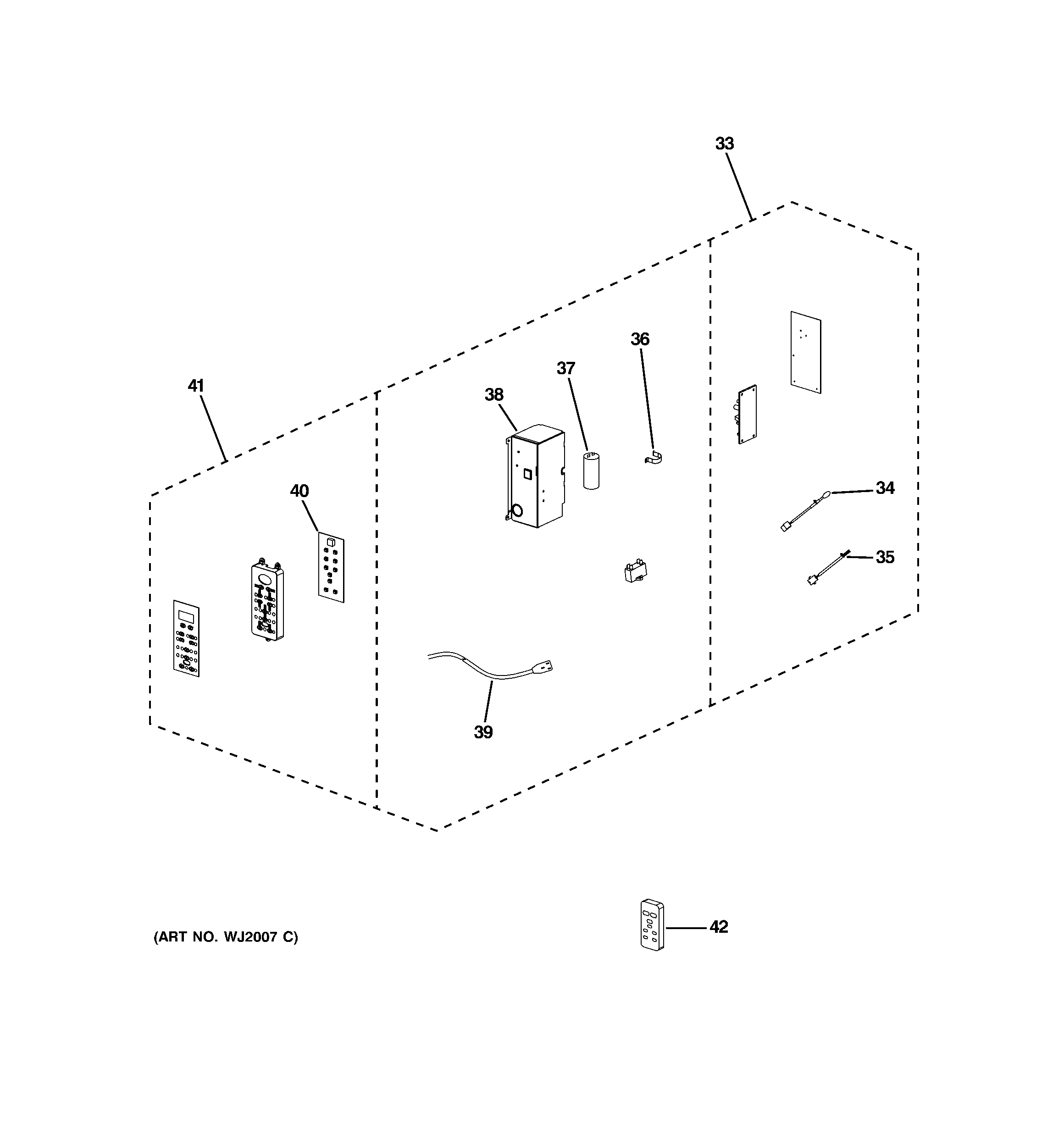 33

36

37

38

41

40

34

35

39

(ART NO. WJ2007 C)

42