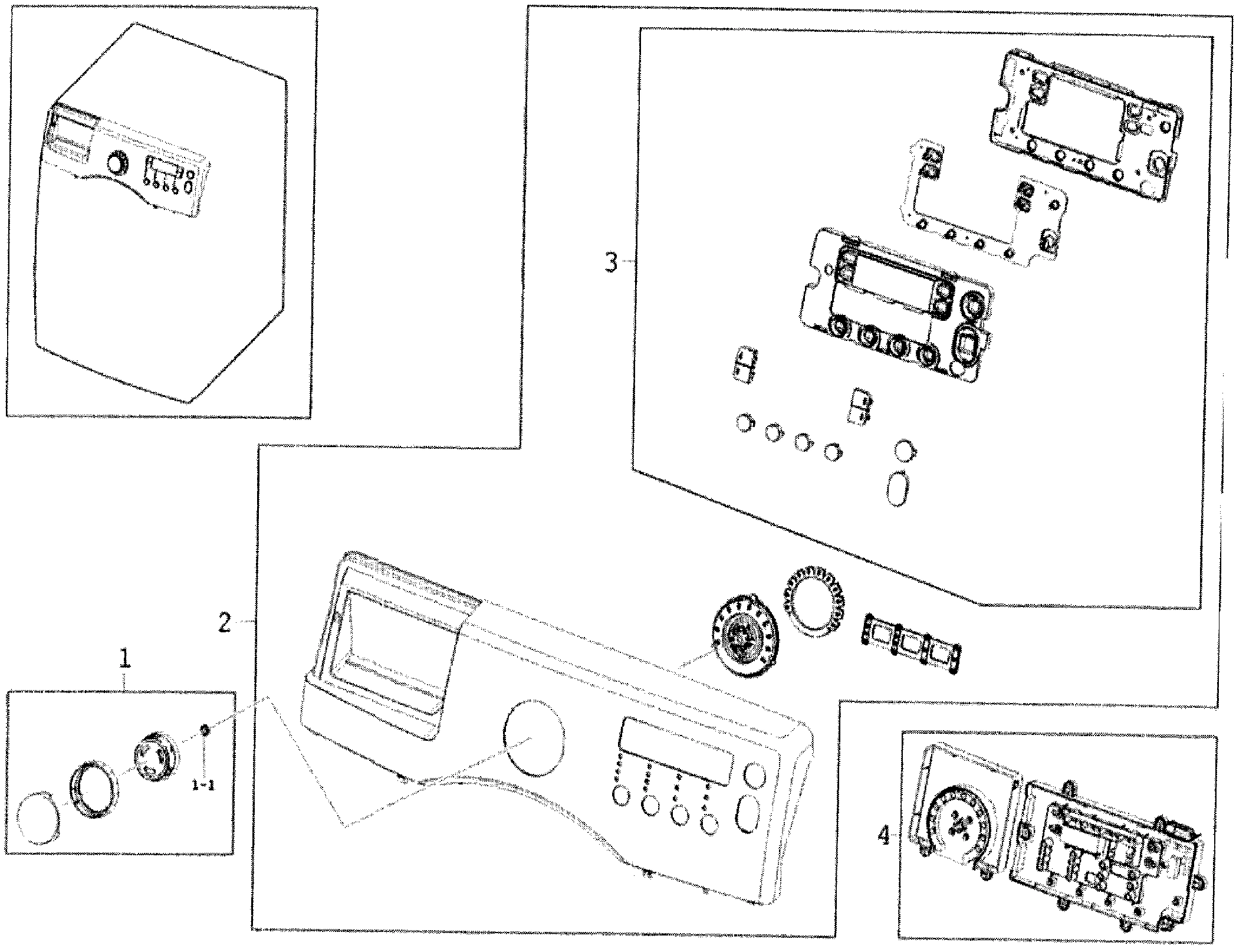 3

2

1

1-1

4