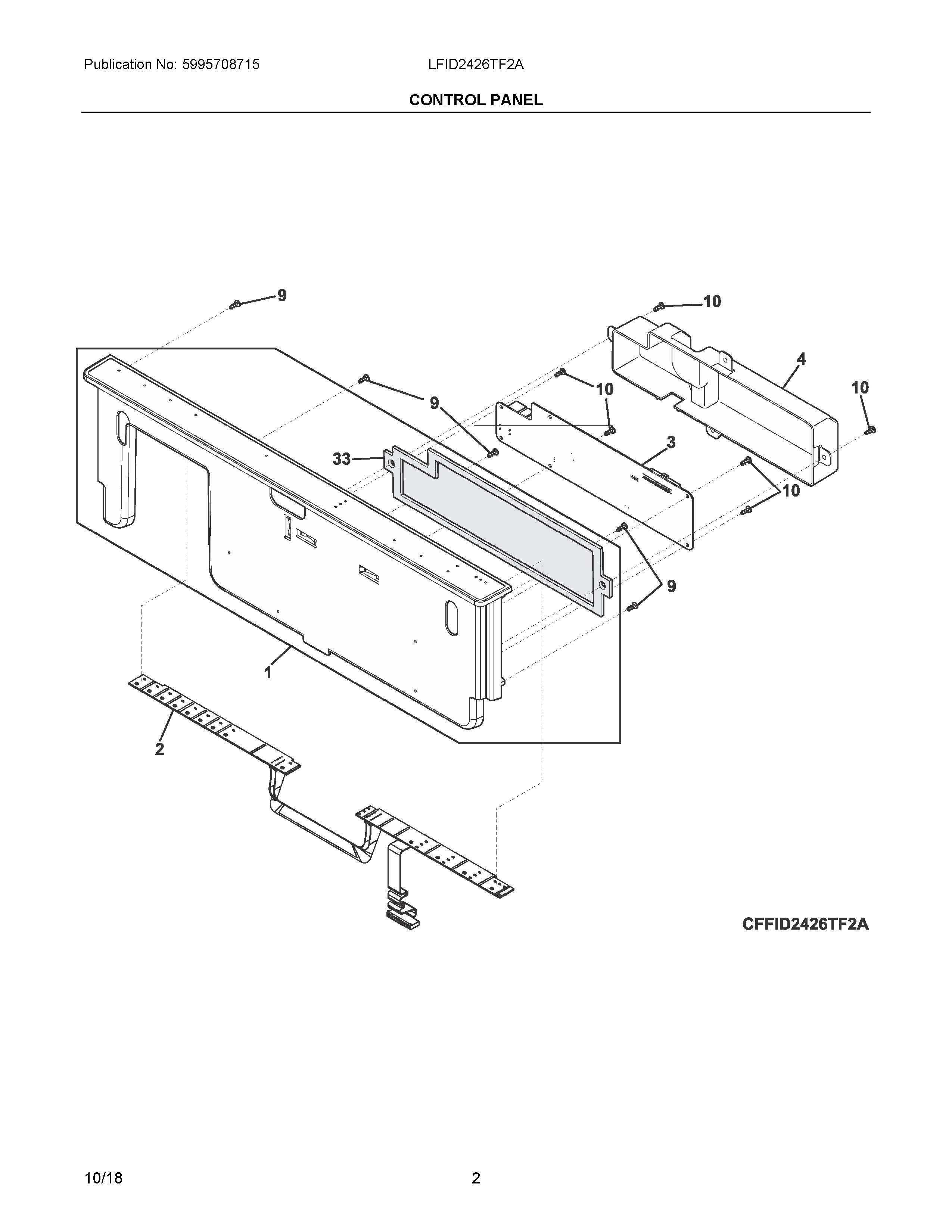 Publication No: 5995708715

LFID2426TF2A

CONTROL PANEL

9

10

4

10

9

10

33

3

10

9

1

2

CFFID2426TF2A

10/18

2