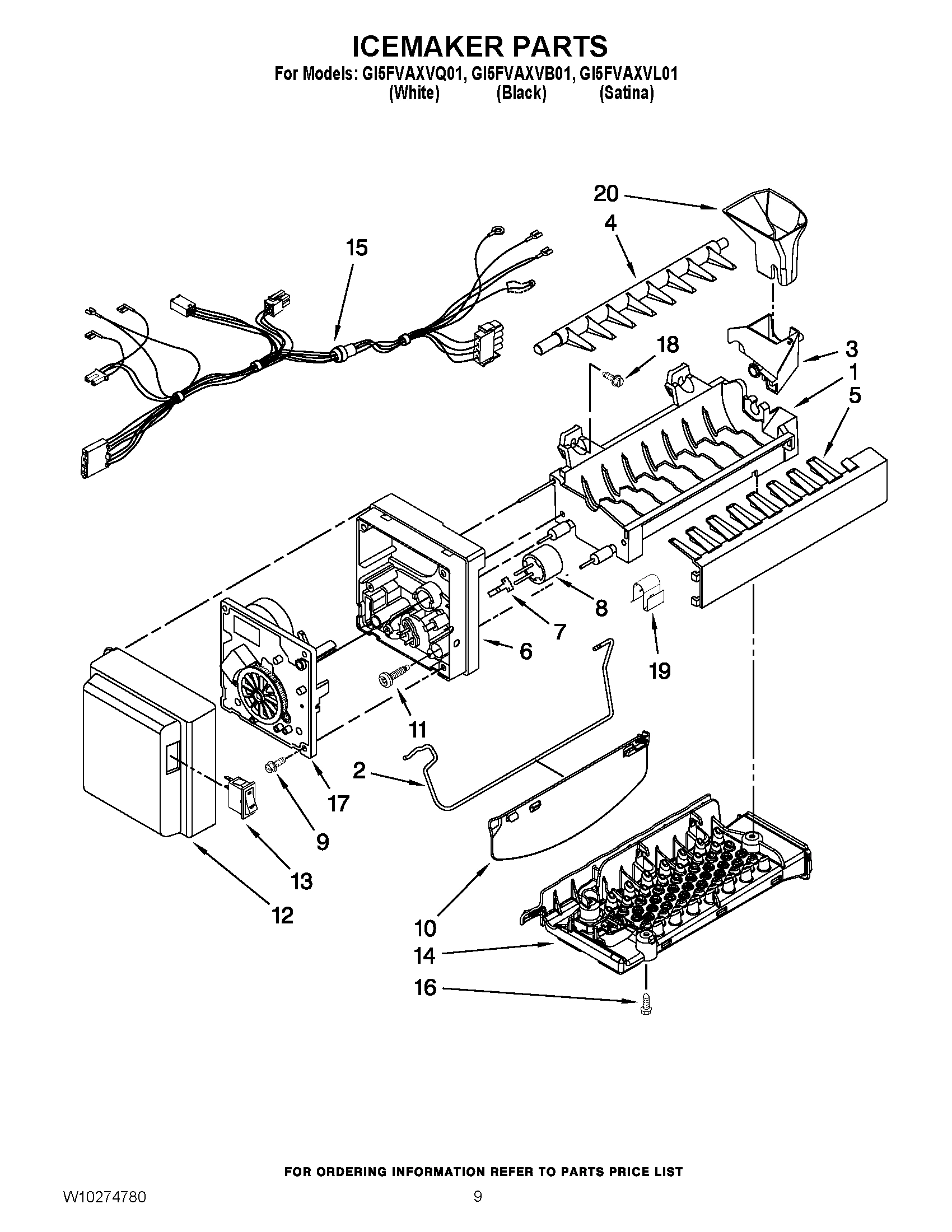 ICEMAKER PARTS
For Models: GI5FVAXVQ01, GI5FVAXVB01, GI5FVAXVL01
(White) (Black) (Satina)

20
4
15
18
3
1
5
8
7
6
19
11
2
17
9
13
12
10
14
16

FOR ORDERING INFORMATION REFER TO PARTS PRICE LIST

W10274780
9