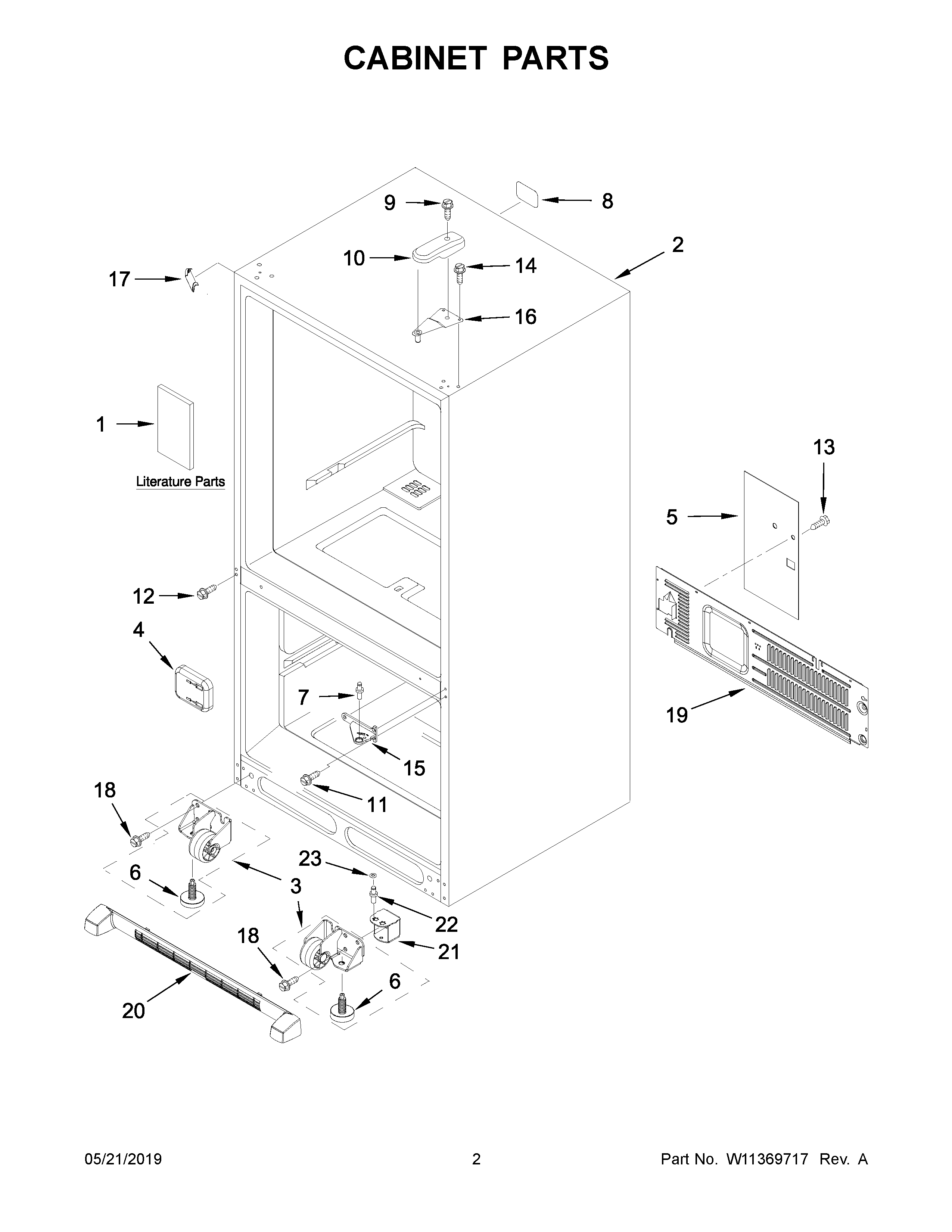 CABINET PARTS

9
8
2
10
14
17
16
1
Literature Parts
13
5
12
4
7
19
15
18
11
23
6
3
22
18
21
6
20

05/21/2019
2
Part No. W11369717 Rev. A