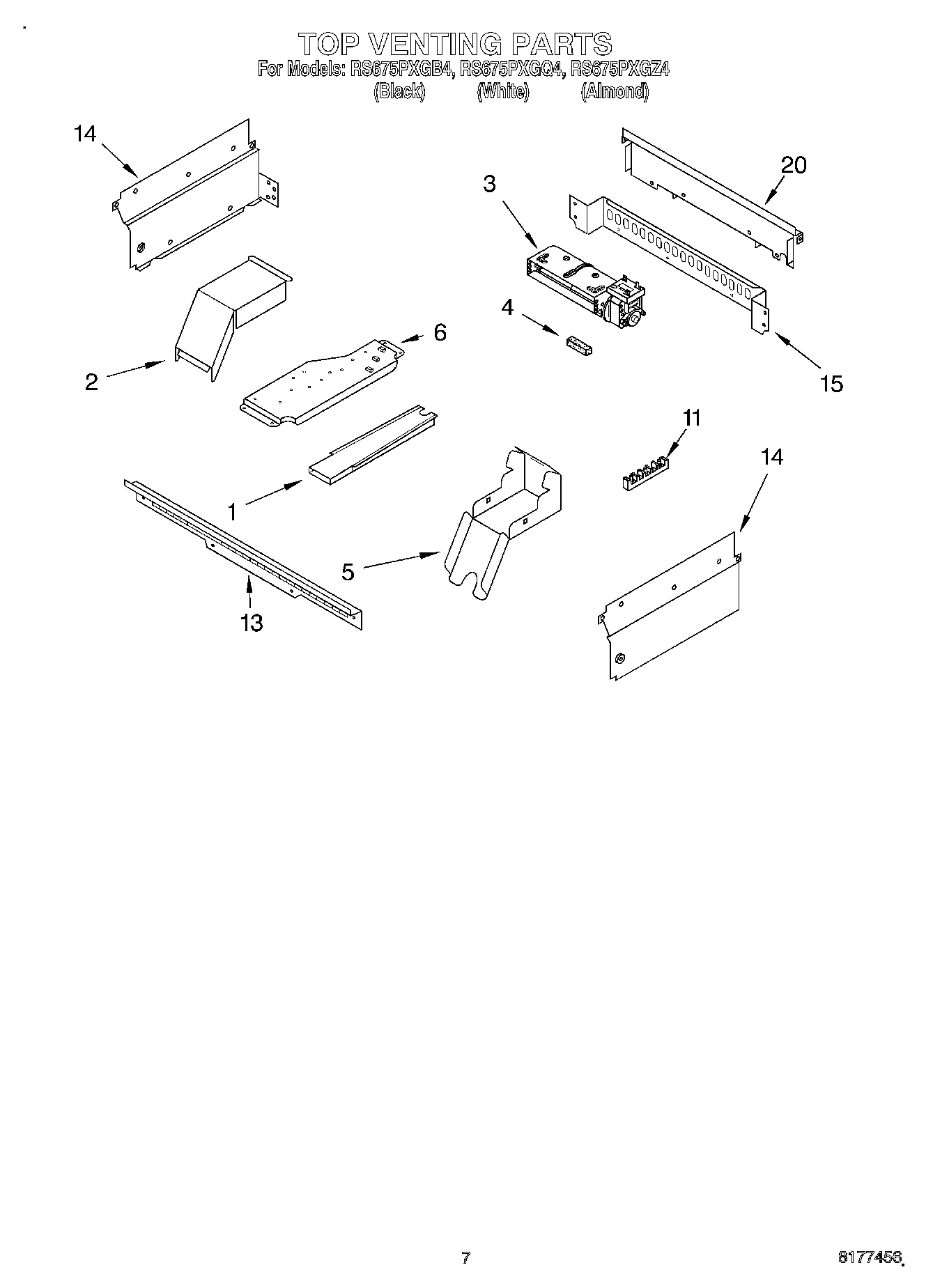 TOP VENTING PARTS
For Models: RS675PXGB4, RS675PXGQ4, RS675PXGZ4
(Black) (White) (Almond)

14
20
3
4
6
2
15
11
14
1
5
13

7
8177456