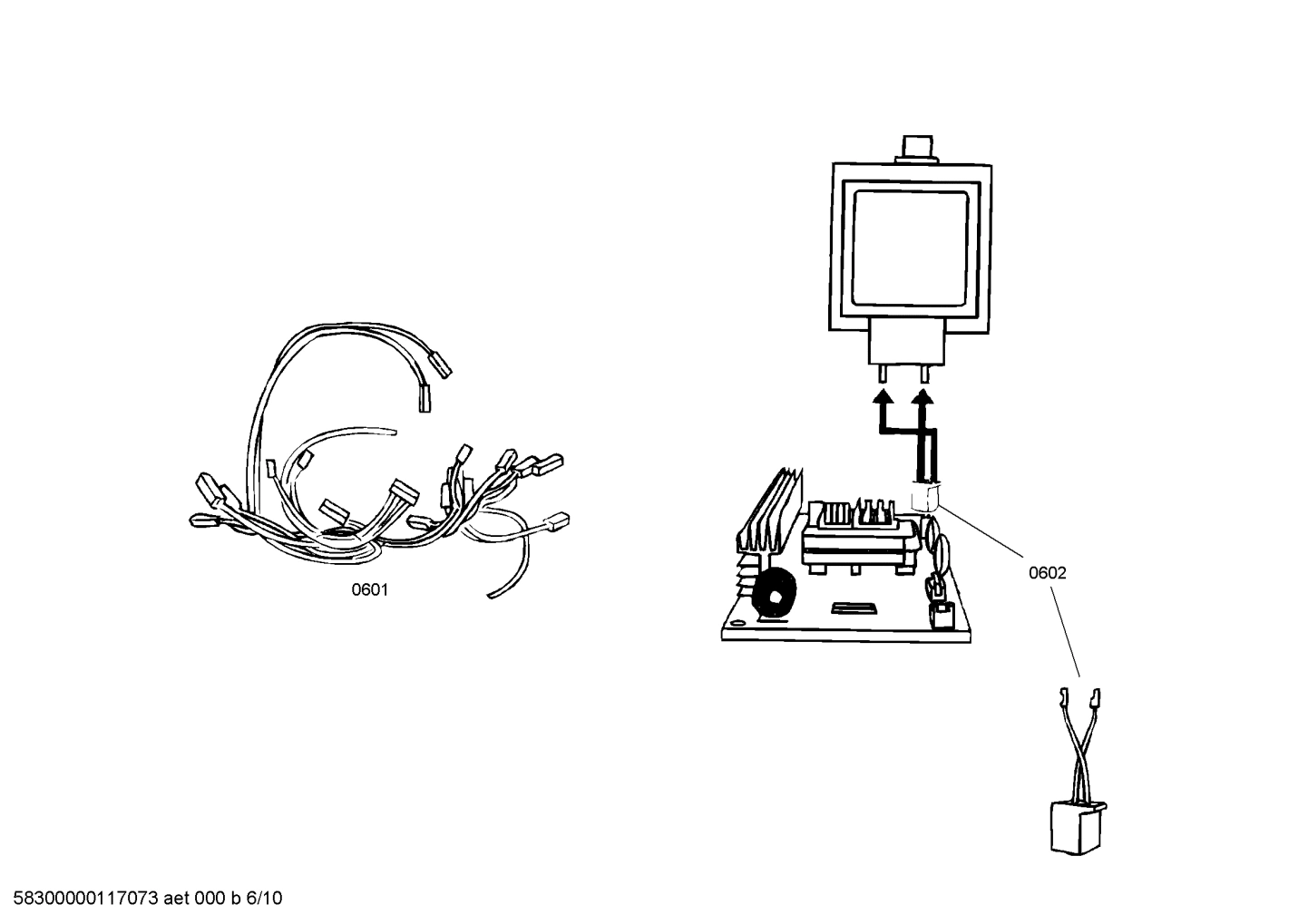 0601

0602

58300000117073 aet 000 b 6/10