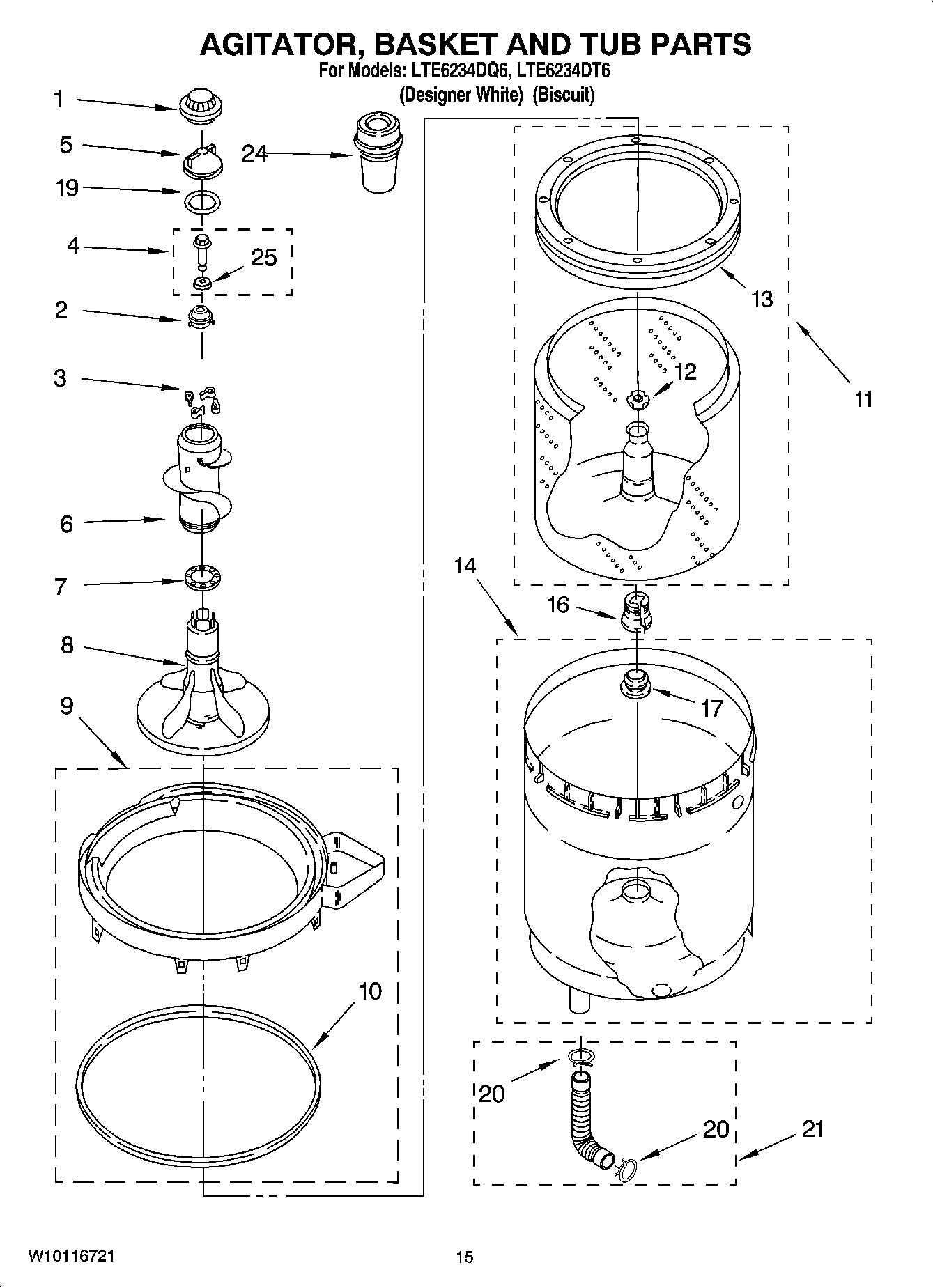 AGITATOR, BASKET AND TUB PARTS
For Models: LTE6234DQ6, LTE6234DT6
(Designer White) (Biscuit)

1
5
24
19
4
25
2
3
6
7
8
9
10
13
12
11
14
16
17
20
20
21

W10116721
15