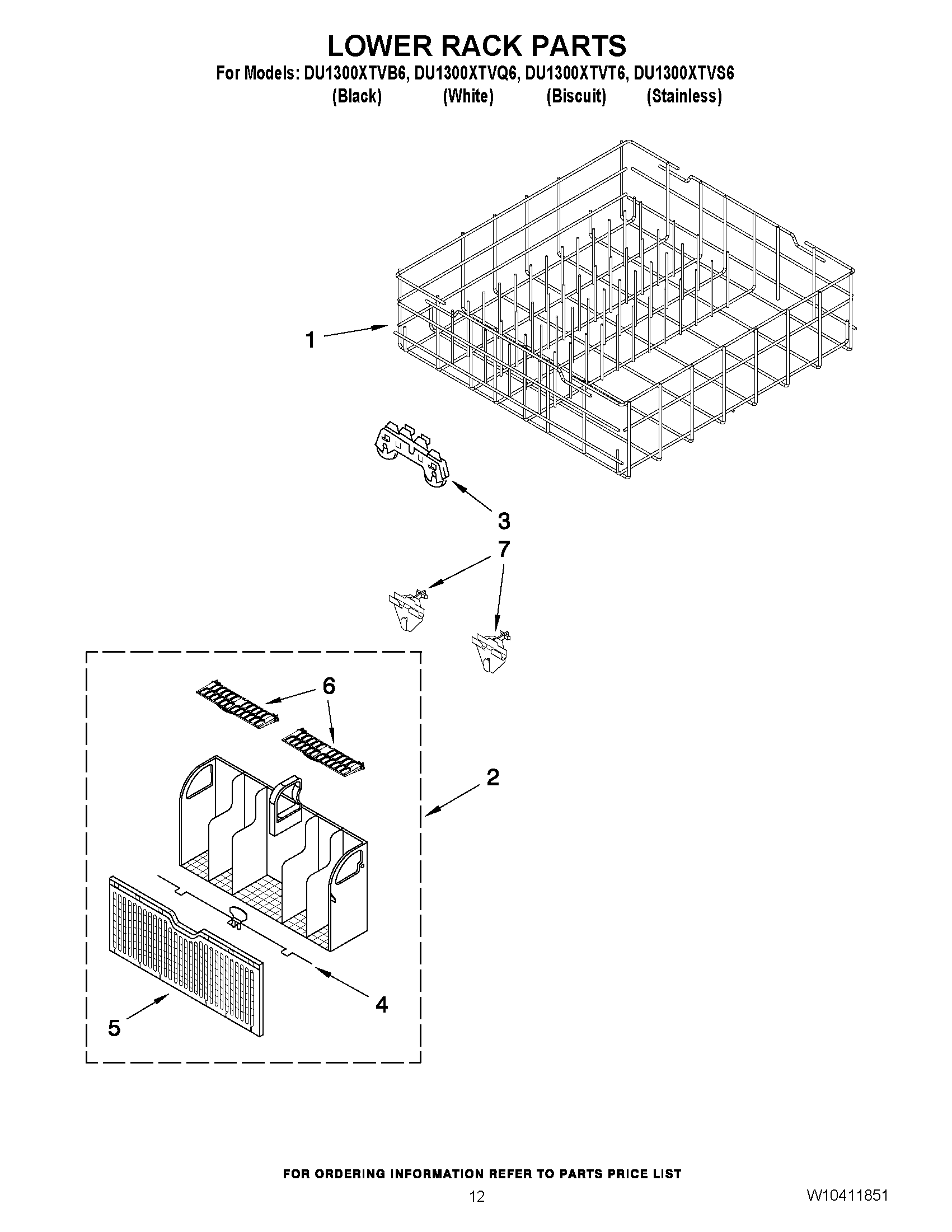 LOWER RACK PARTS

For Models: DU1300XTVB6, DU1300XTVQ6, DU1300XTVT6, DU1300XTVS6
(Black) (White) (Biscuit) (Stainless)

1

3

7

6

2

4

5

FOR ORDERING INFORMATION REFER TO PARTS PRICE LIST

12

W10411851