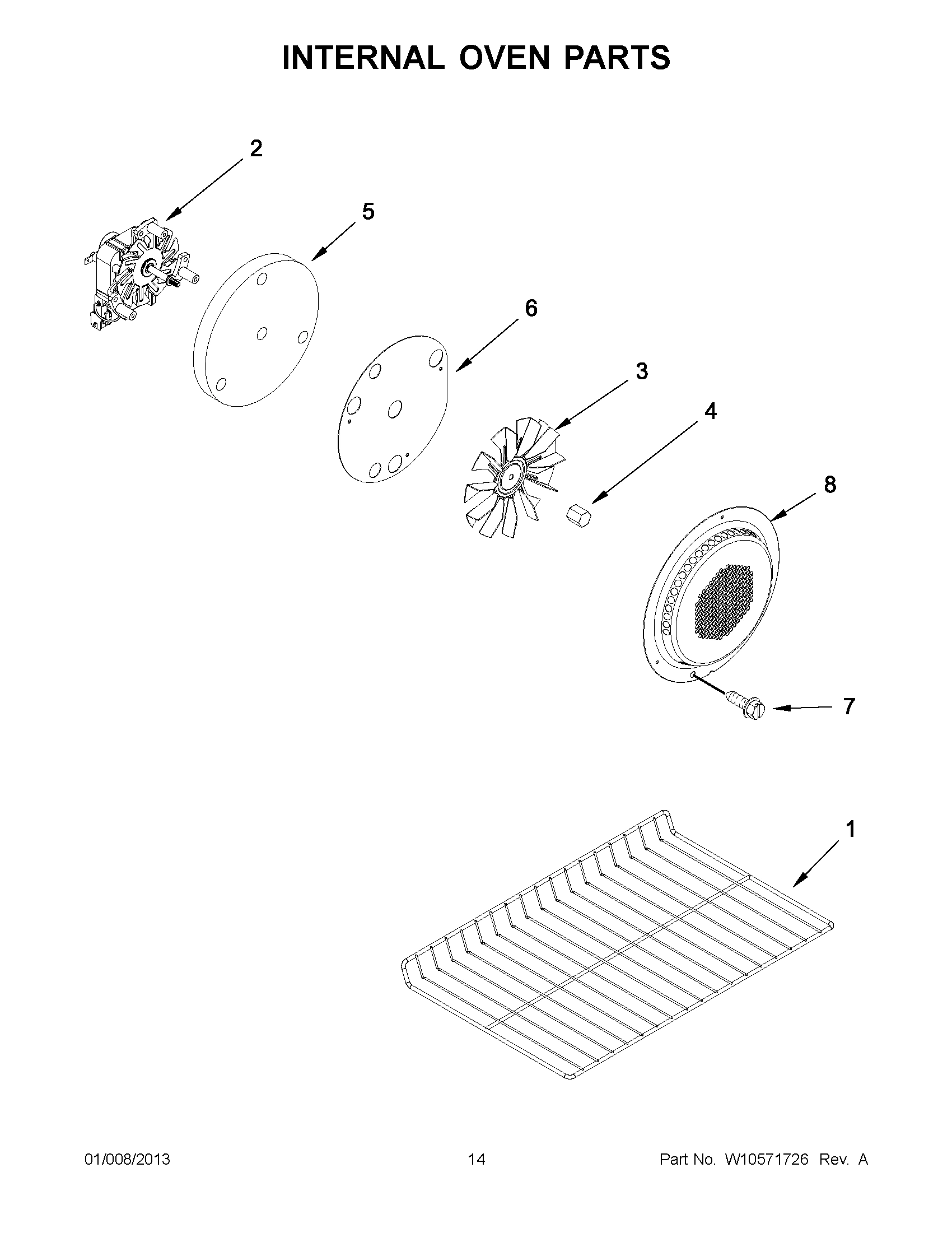 INTERNAL OVEN PARTS

2

5

6

3

4

8

7

1

01/008/2013

14

Part No. W10571726 Rev. A