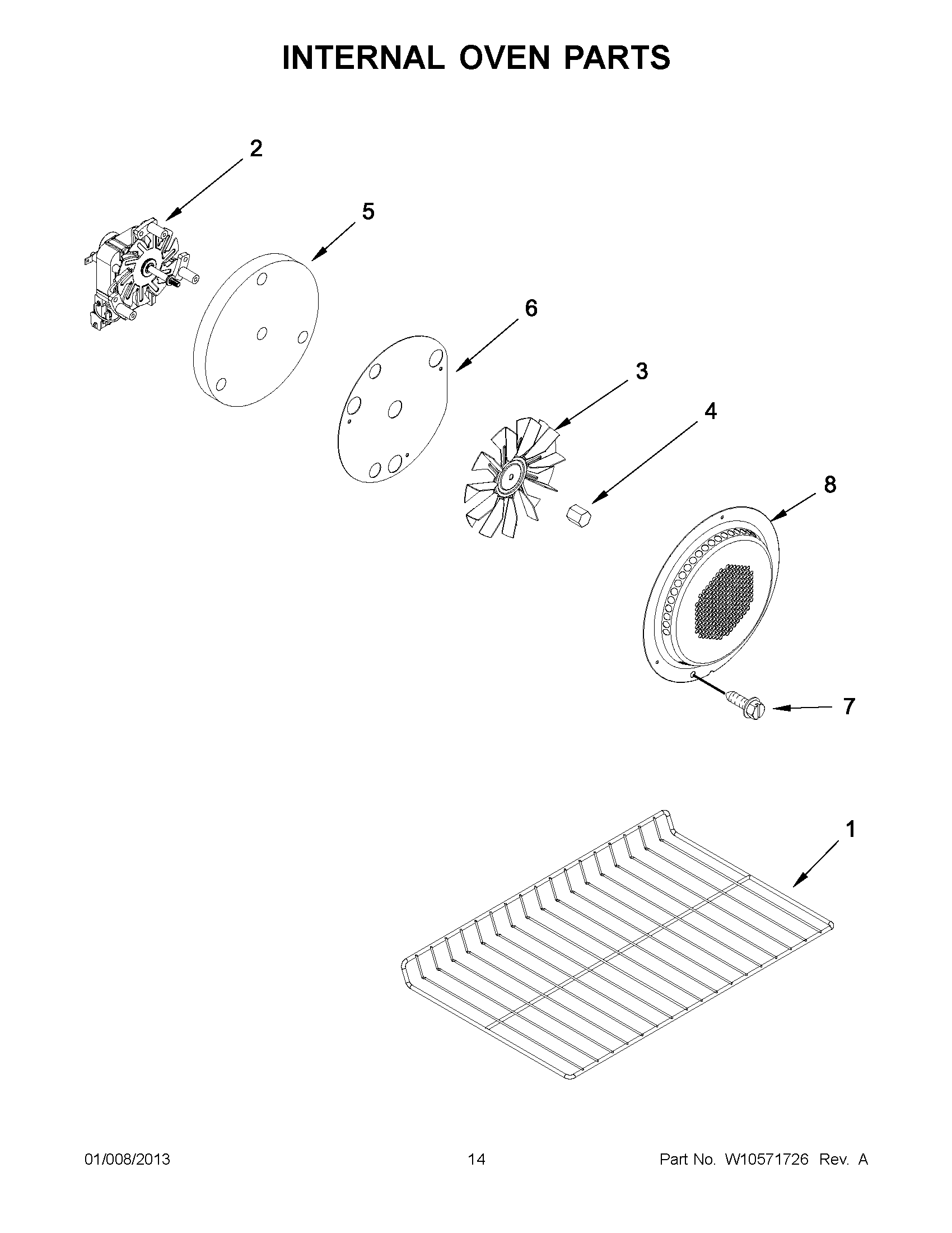 INTERNAL OVEN PARTS

2

5

6

3

4

8

7

1

01/008/2013

14

Part No. W10571726 Rev. A