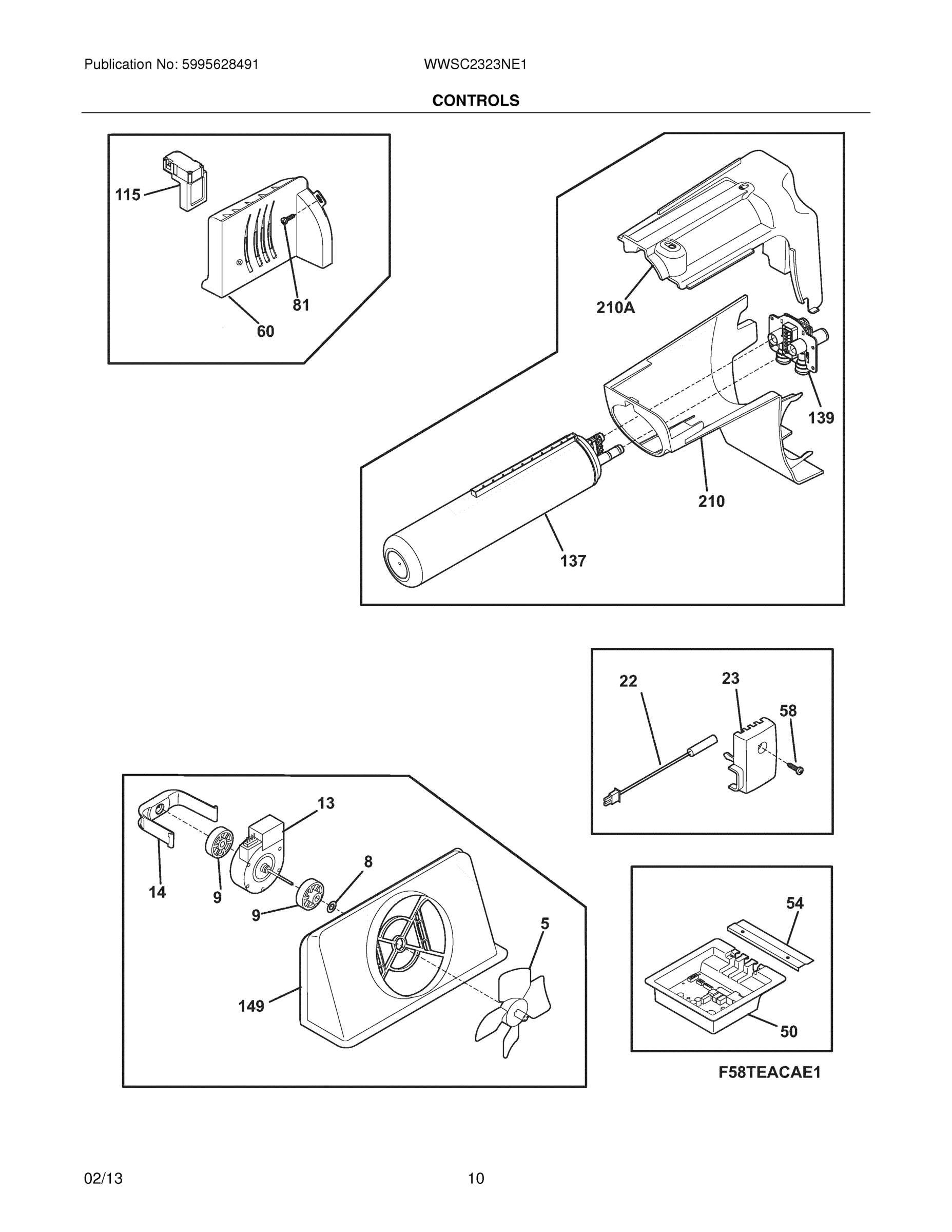 Publication No: 5995628491

WWSC2323NE1

CONTROLS

115
81
60

210A
139
210
137

22
23
58

13
8
14
9
9
5
149

54
50

F58TEACAE1

02/13

10