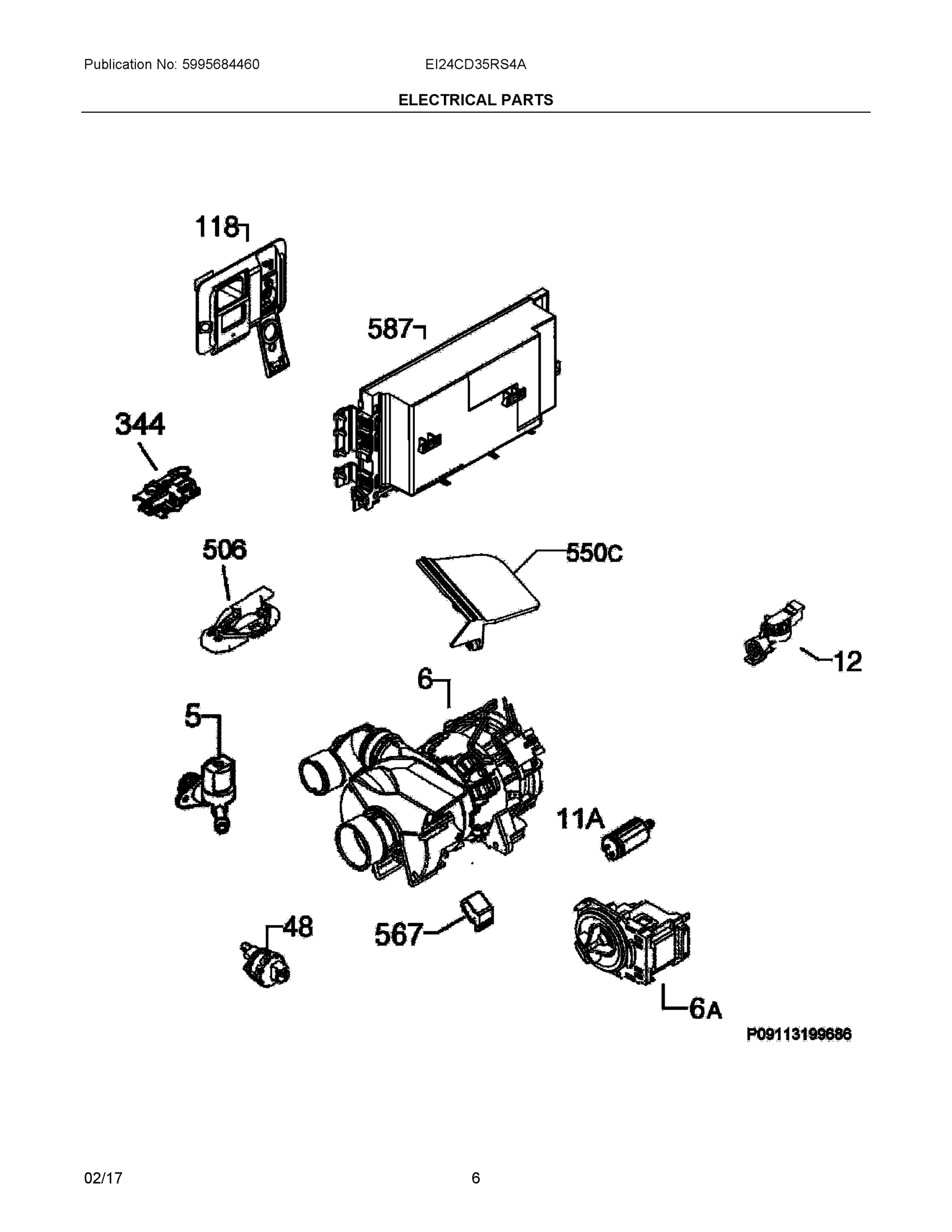 Publication No: 5995684460

EI24CD35RS4A

ELECTRICAL PARTS

118

587

344

506

550C

12

6

5

11A

48

567

6A

P09113199686

02/17

6