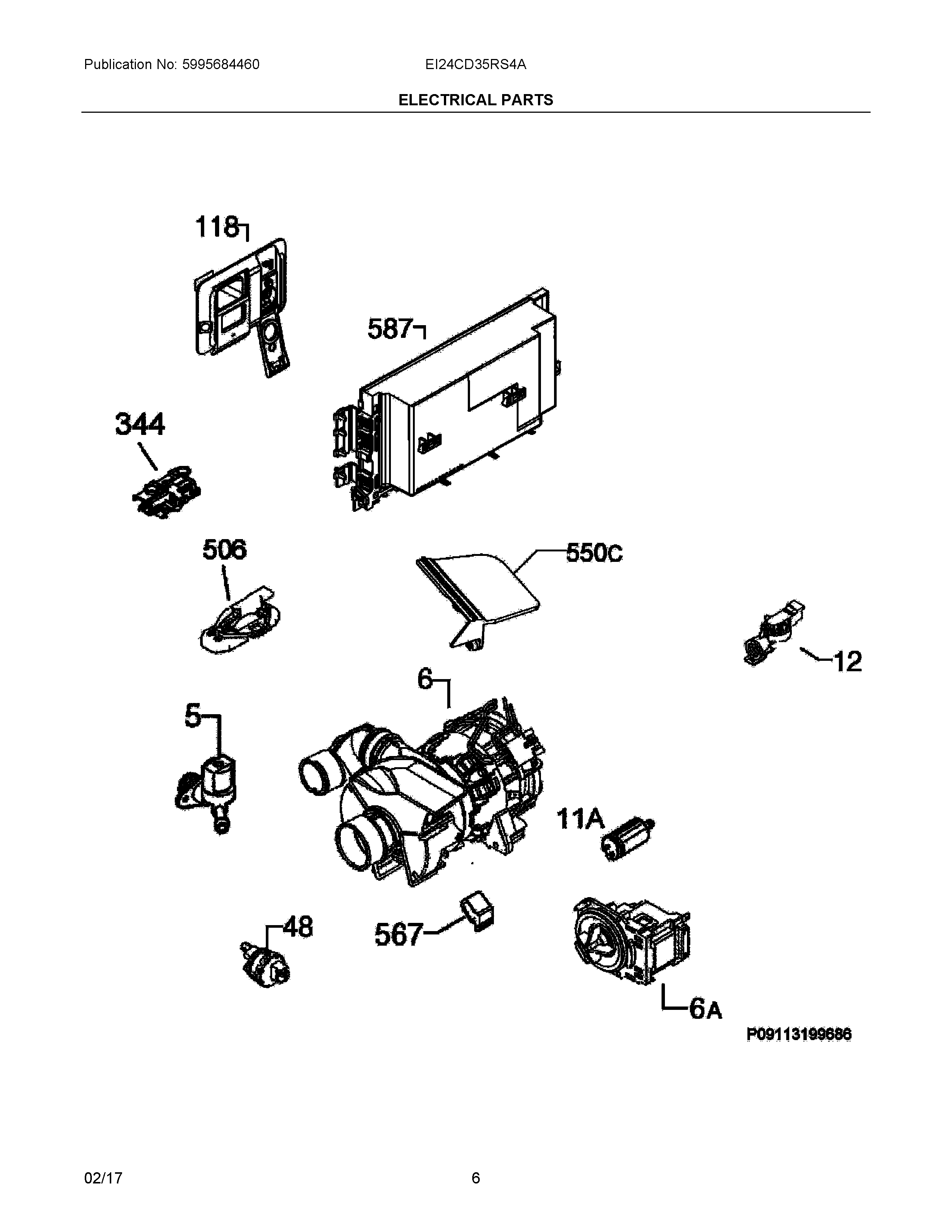 Publication No: 5995684460

EI24CD35RS4A

ELECTRICAL PARTS

118

587

344

506

550C

12

6

5

11A

48

567

6A

P09113199686

02/17

6