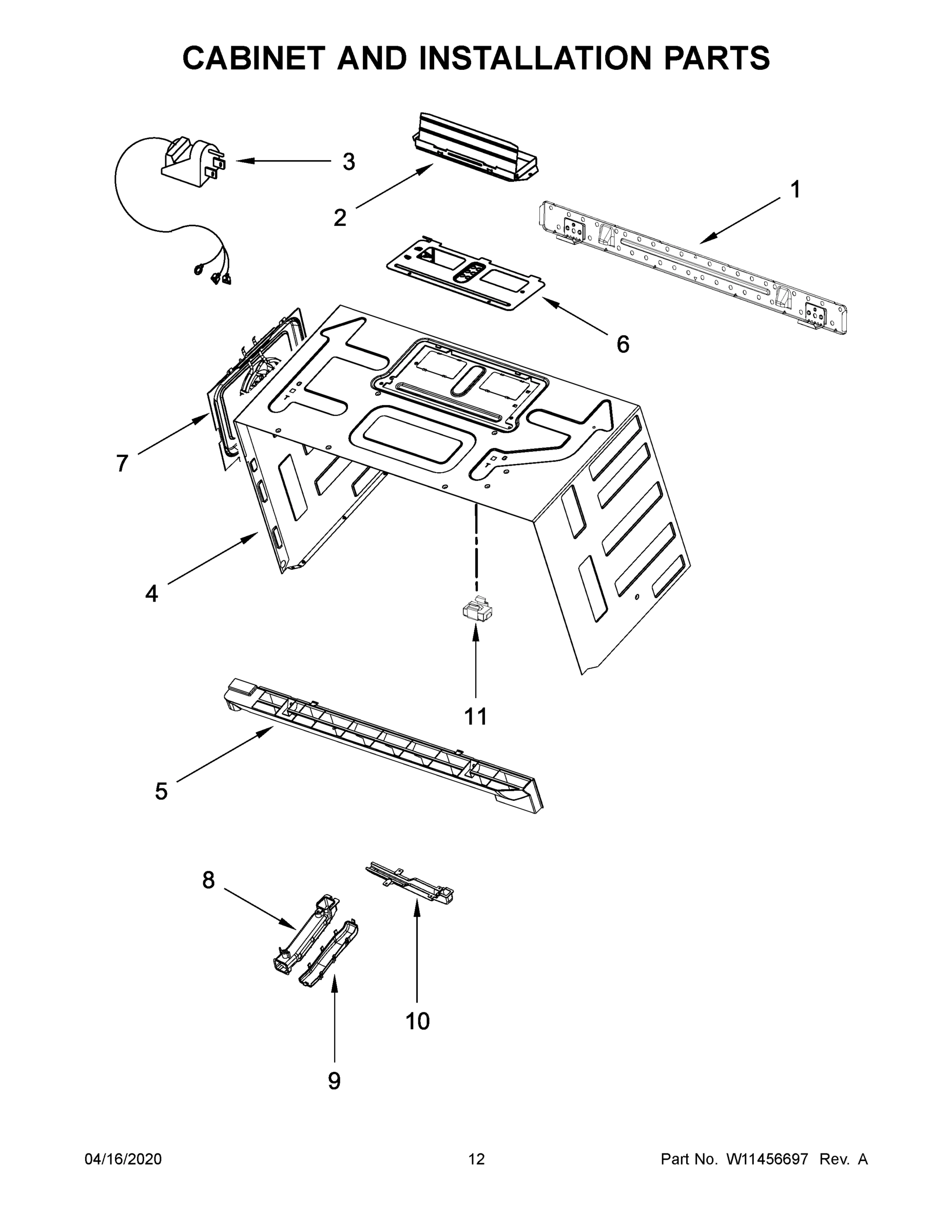 CABINET AND INSTALLATION PARTS

3

2

1

6

7

4

11

5

8

10

9

04/16/2020

12

Part No. W11456697 Rev. A