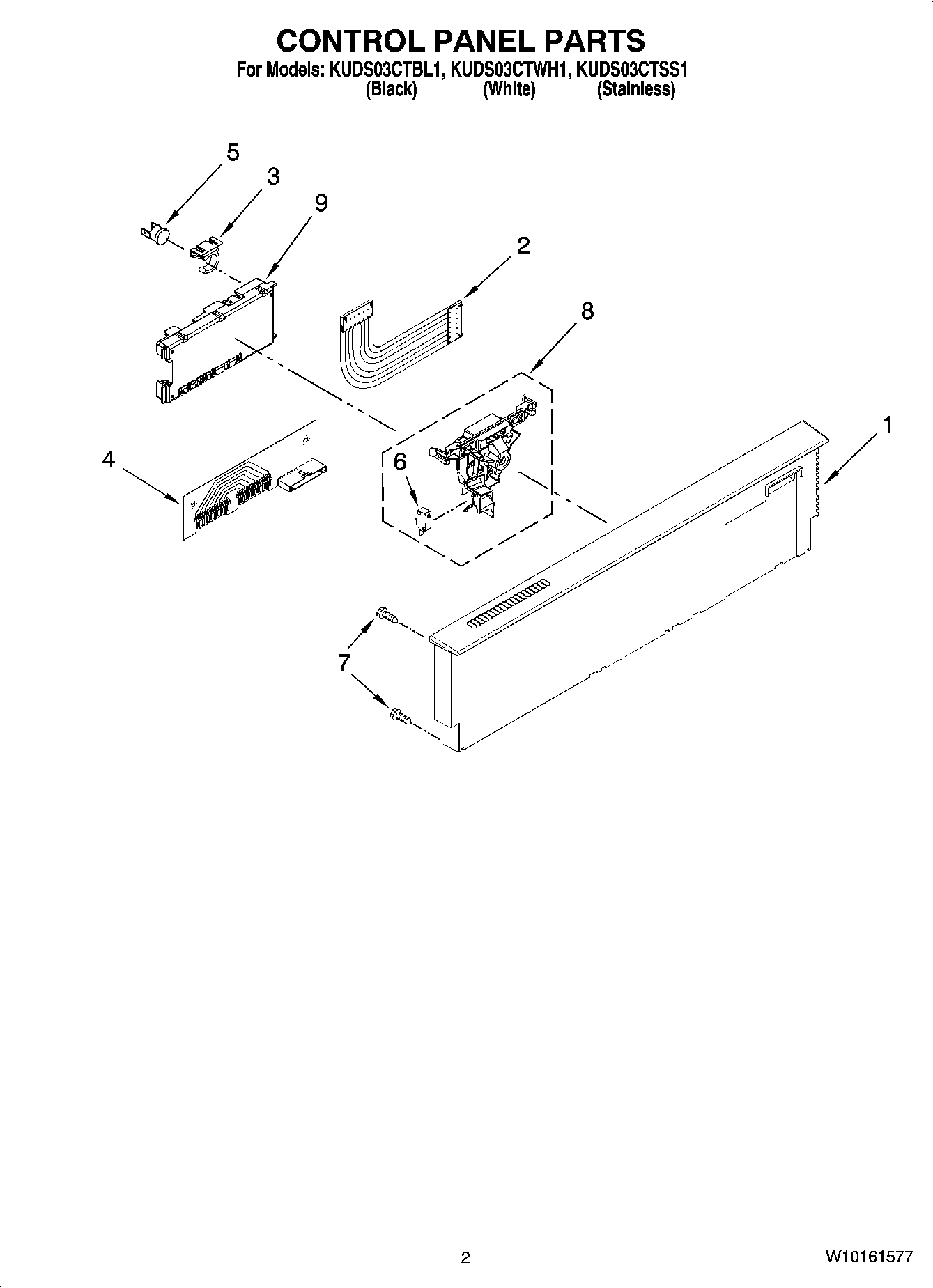 CONTROL PANEL PARTS
For Models: KUDS03CTBL1, KUDS03CTWH1, KUDS03CTSS1
(Black) (White) (Stainless)

5
3
9
2
8
1
4
6
7

2

W10161577