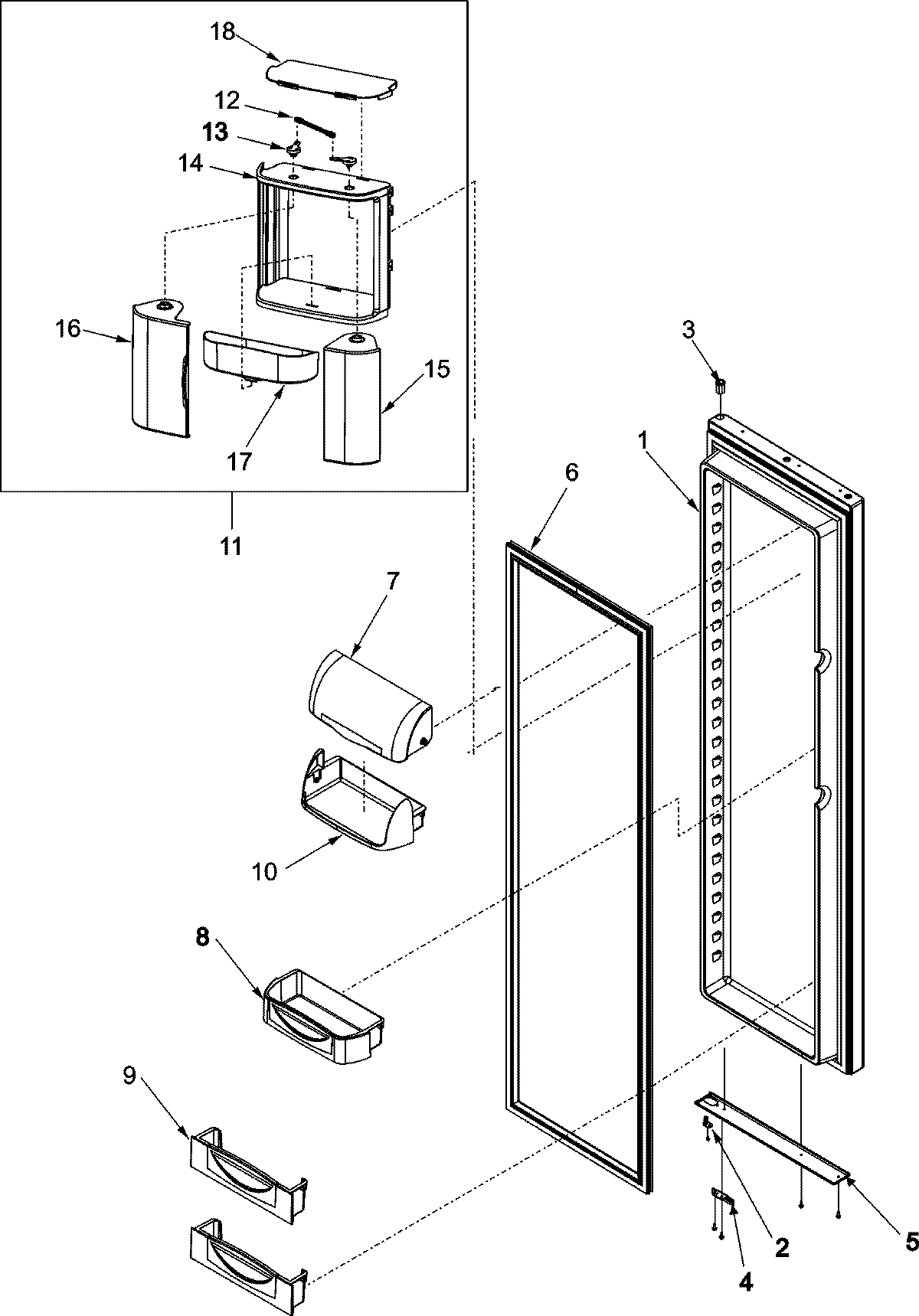 18
12
13
14
16
15
17
11
3
1
6
7
10
8
9
2
5
4