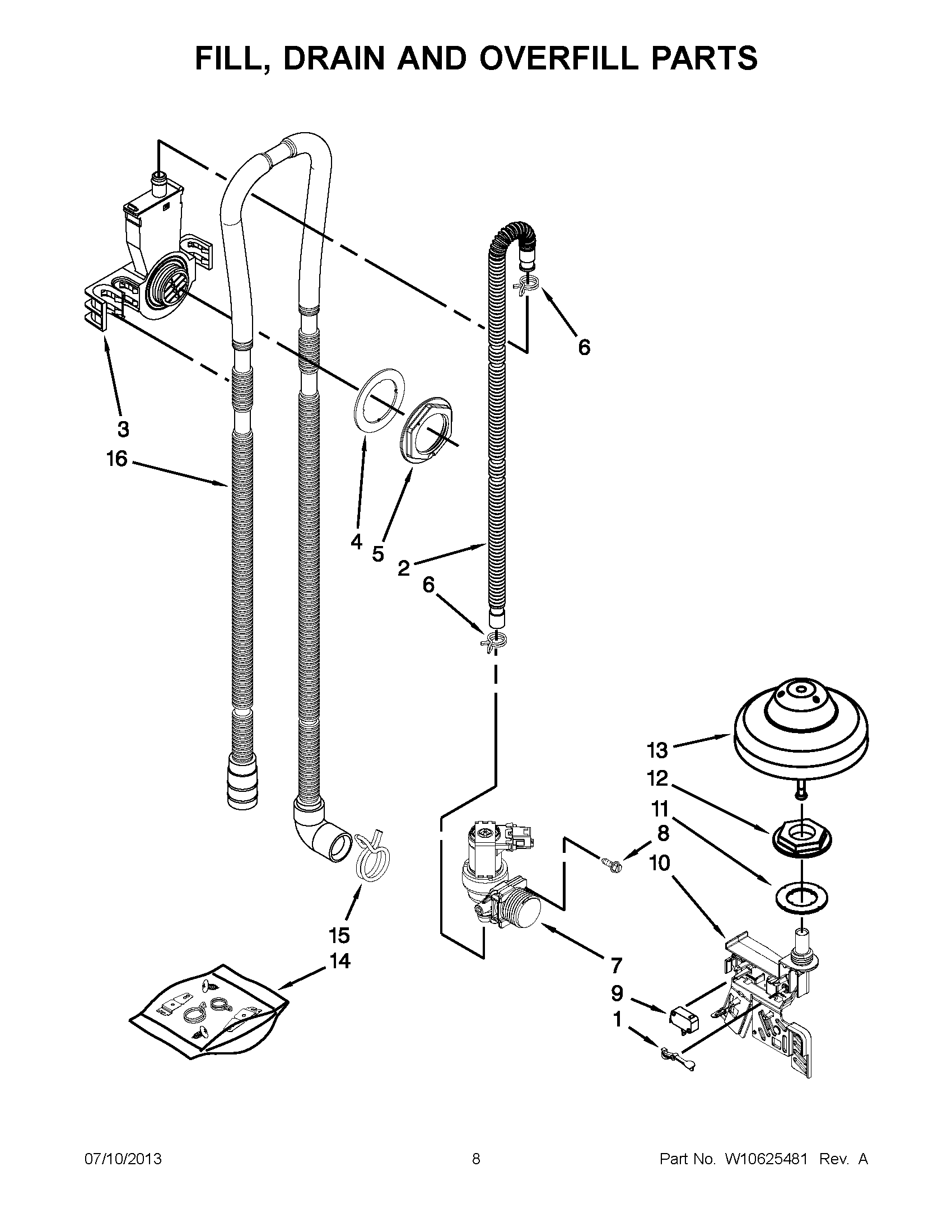 FILL, DRAIN AND OVERFILL PARTS

6

3
16

4
5
2
6

13
12
11
8
10

15
14

7
9
1

07/10/2013 8 Part No. W10625481 Rev. A