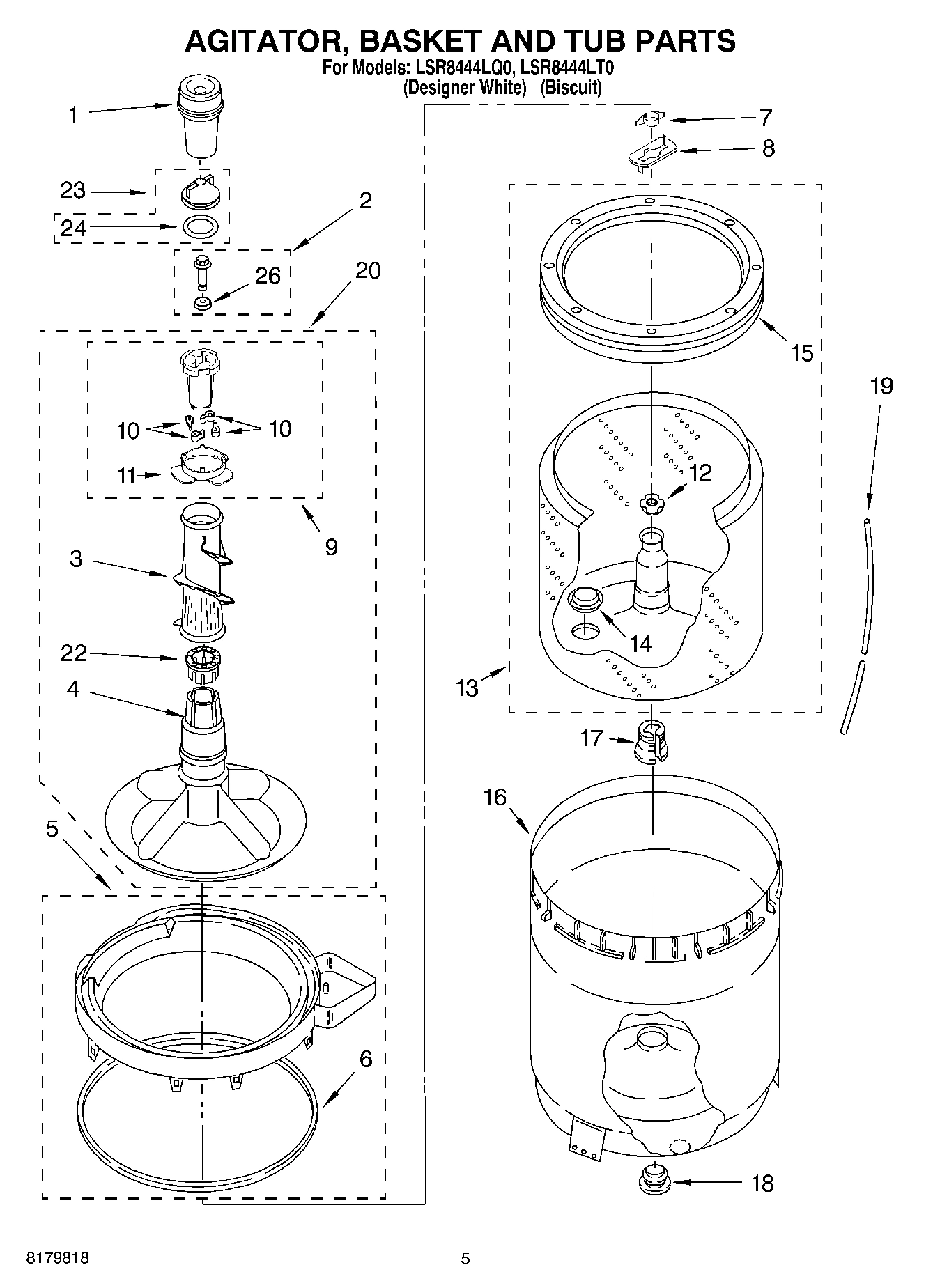 AGITATOR, BASKET AND TUB PARTS
For Models: LSR8444LQ0, LSR8444LT0
(Designer White) (Biscuit)

1
23
24
2
26
20
10
10
11
9
3
22
4
5
6
7
8
15
19
12
14
13
17
16
18

8179818

5