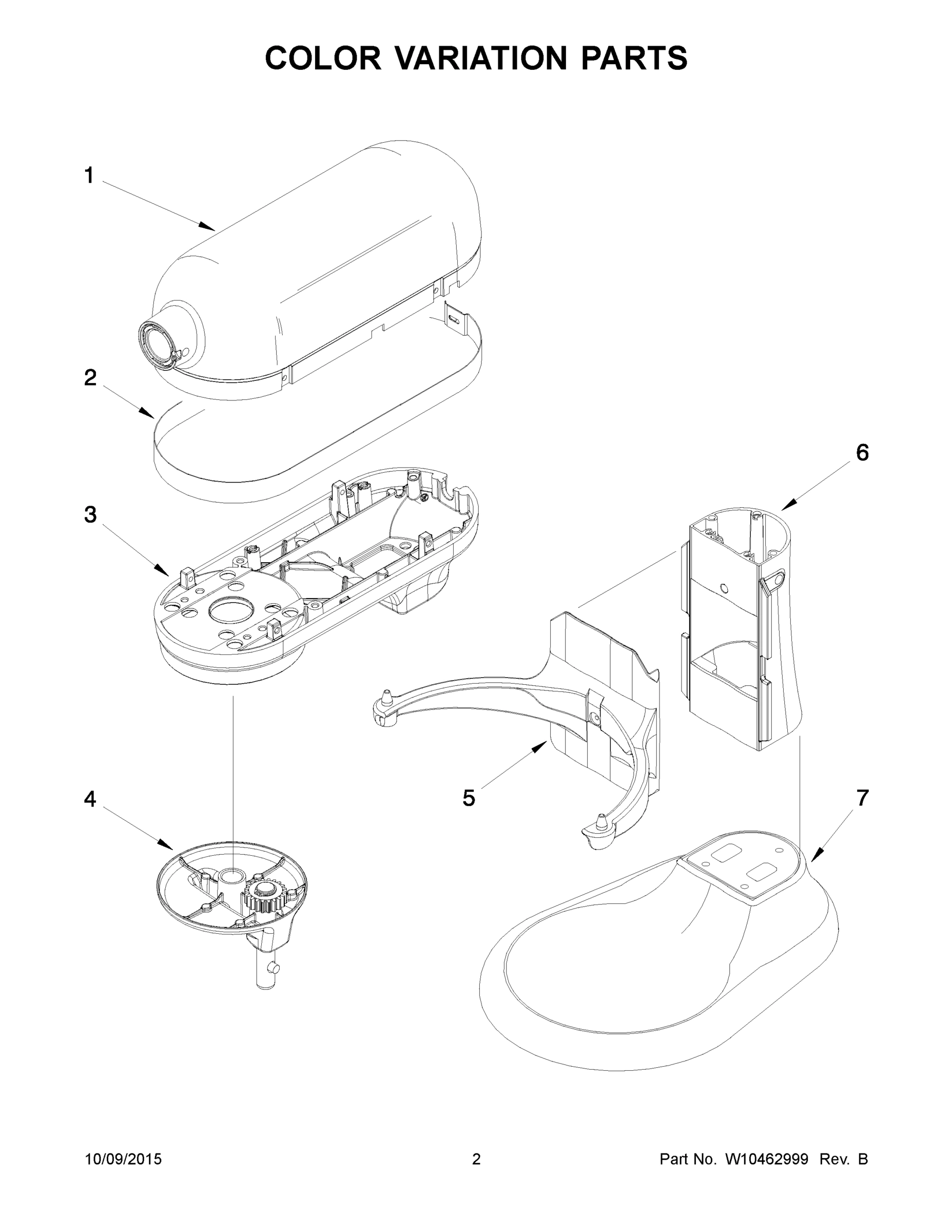 COLOR VARIATION PARTS

1

2

3

6

4

5

7

10/09/2015 2 Part No. W10462999 Rev. B