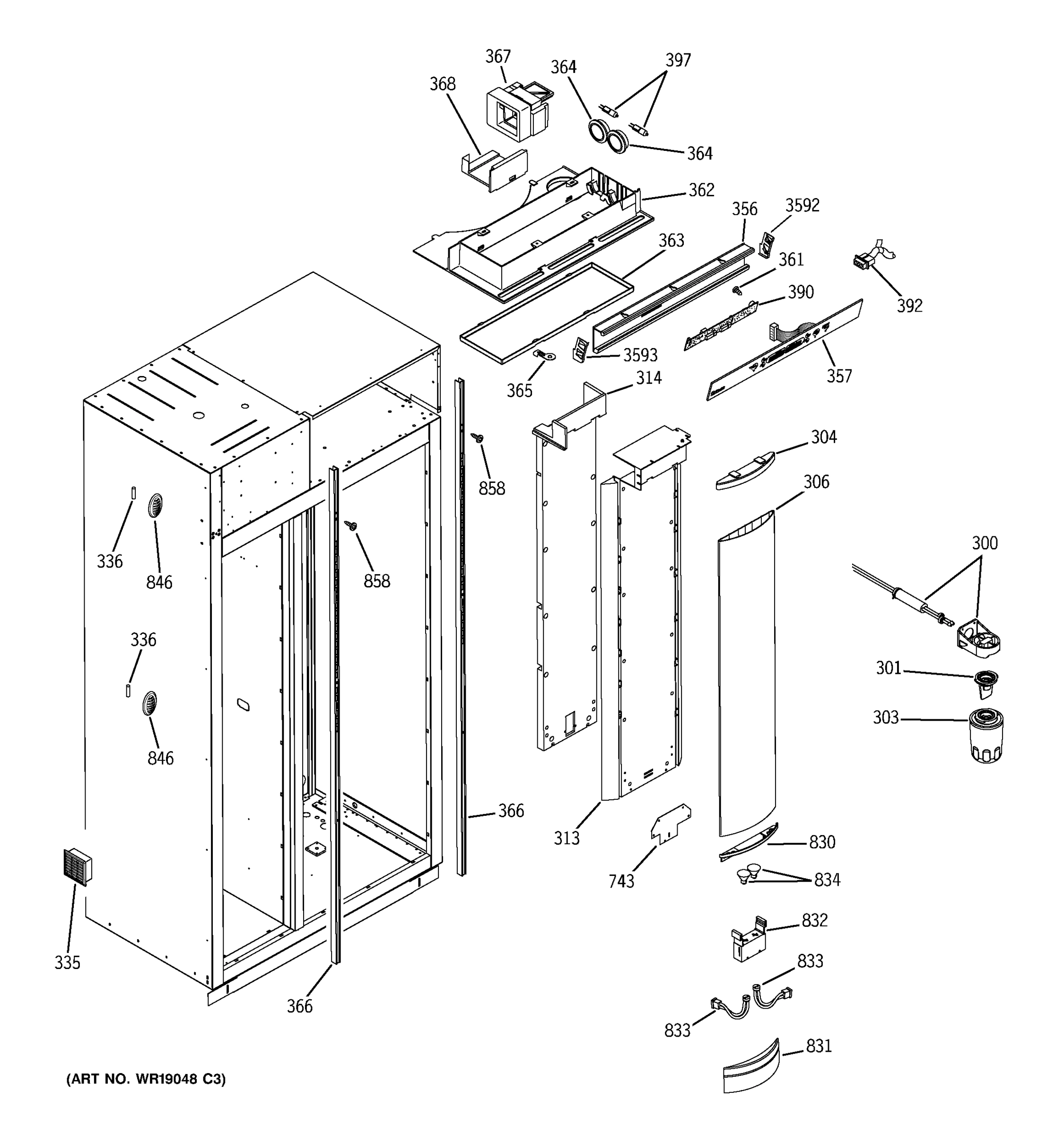 367
397
364
368
364
362
356
3592
363
361
390
392
3593
357
365
314
304
858
306
336
846
858
300
336
301
303
846
366
313
830
743
834
832
335
833
366
833
831
(ART NO. WR19048 C3)